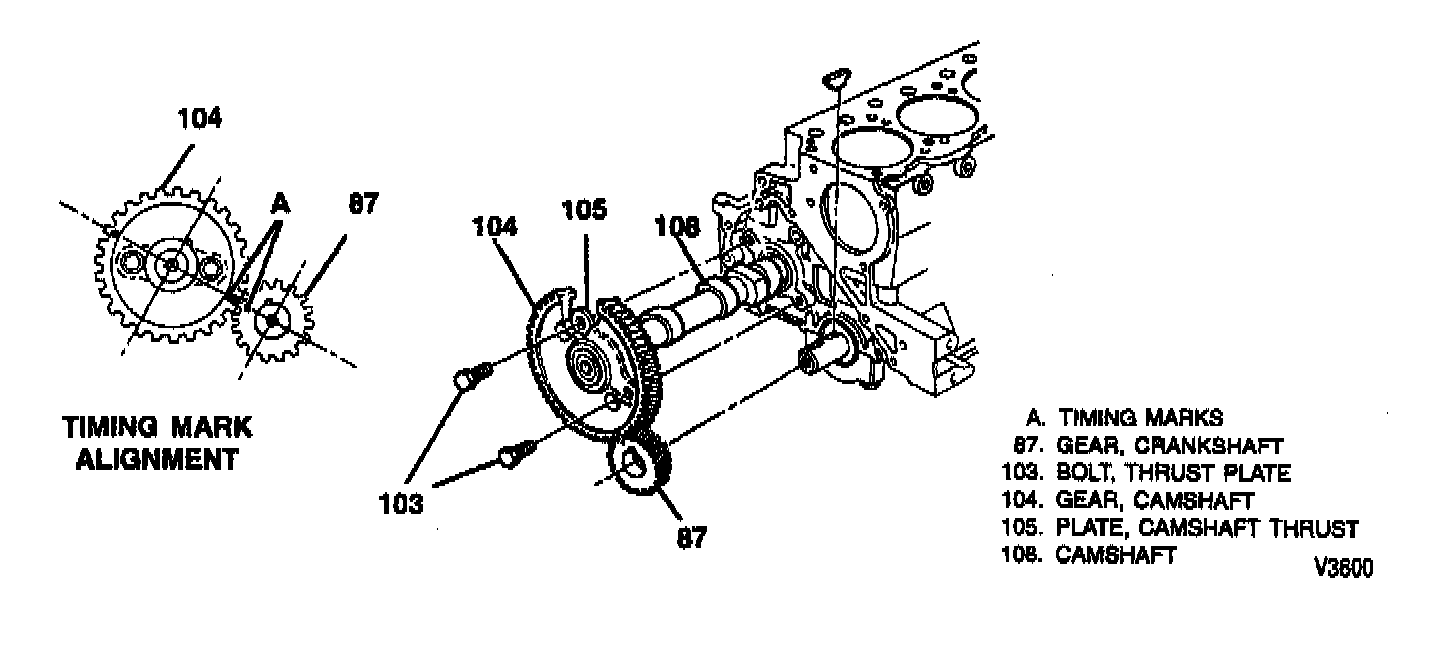 104

A

87

TIMING MARK ALIGNMENT

104

105

108

103

87

A. TIMING MARKS
87. GEAR, CRANKSHAFT
103. BOLT, THRUST PLATE
104. GEAR, CAMSHAFT
105. PLATE, CAMSHAFT THRUST
108. CAMSHAFT

V3600