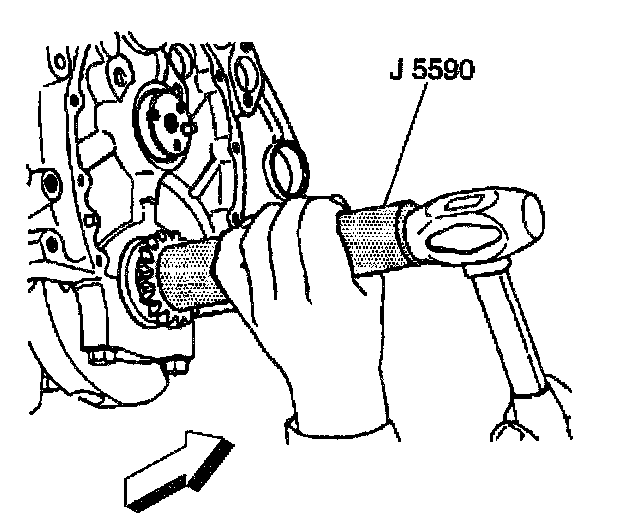 J 5590