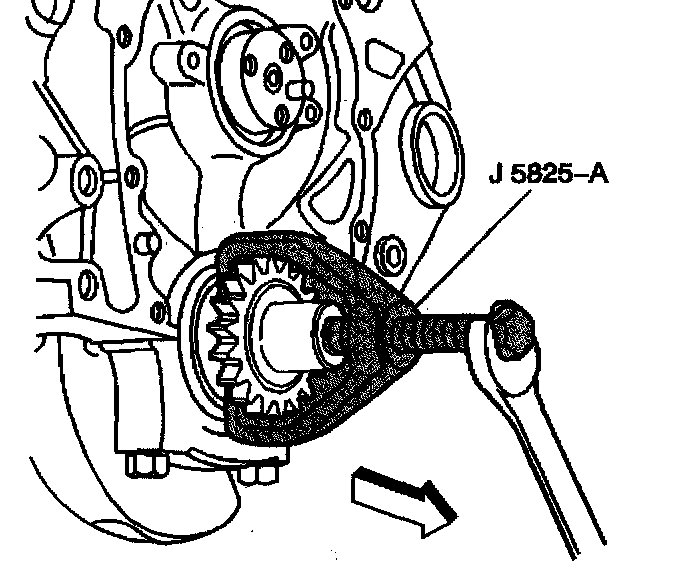 J 5825–A