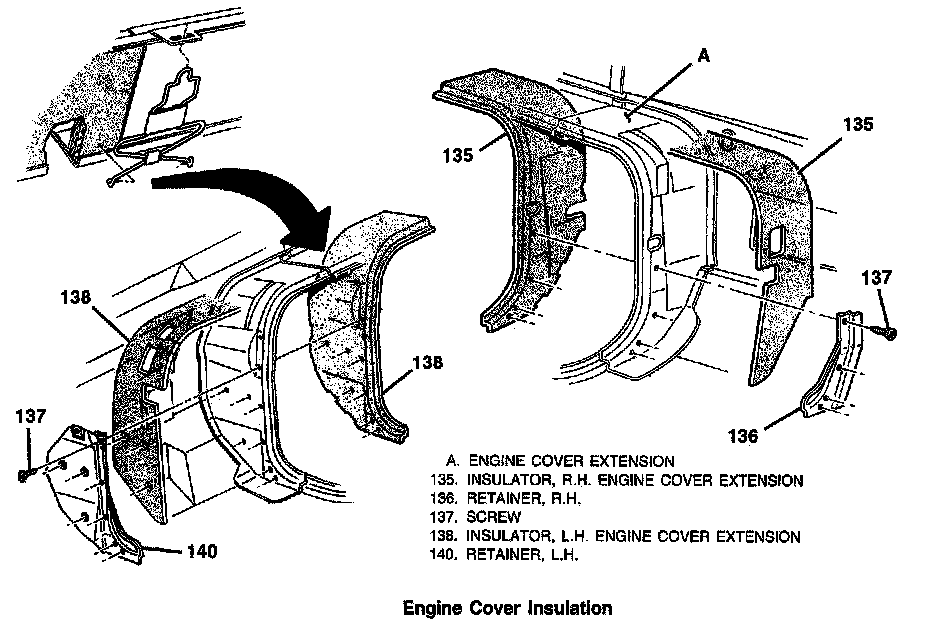 A
135
135
137
138
138
137
136
140

A. ENGINE COVER EXTENSION
135. INSULATOR, R.H. ENGINE COVER EXTENSION
136. RETAINER, R.H.
137. SCREW
138. INSULATOR, L.H. ENGINE COVER EXTENSION
140. RETAINER, L.H.

Engine Cover Insulation