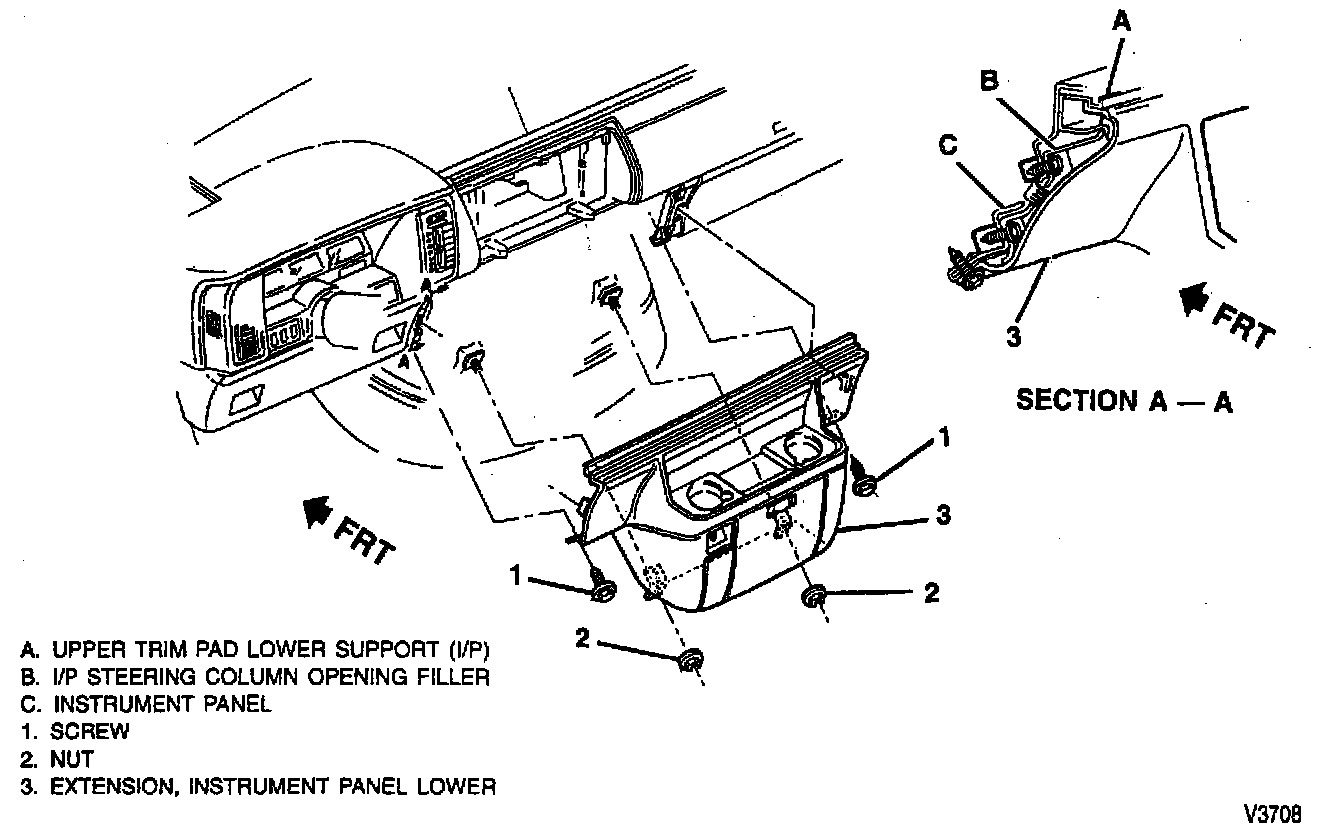 A
B
C
3
FRT
SECTION A — A
A
FRT
1
3
1
2
2

A. UPPER TRIM PAD LOWER SUPPORT (I/P)
B. I/P STEERING COLUMN OPENING FILLER
C. INSTRUMENT PANEL
1. SCREW
2. NUT
3. EXTENSION, INSTRUMENT PANEL LOWER

V3708