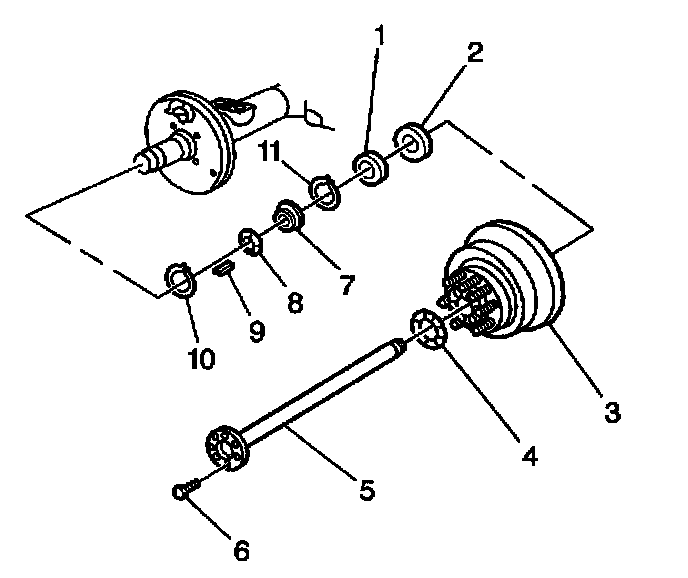 1
2
11
7
8
9
10
3
4
5
6