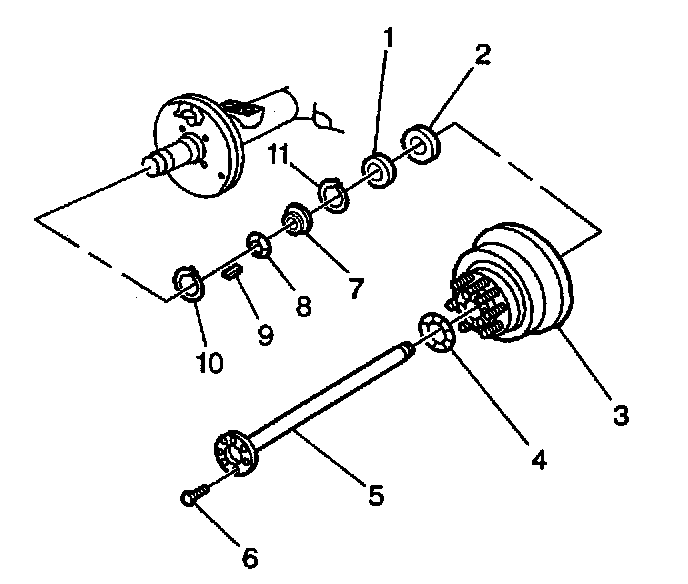 1
2
11
7
8
9
10
3
4
5
6