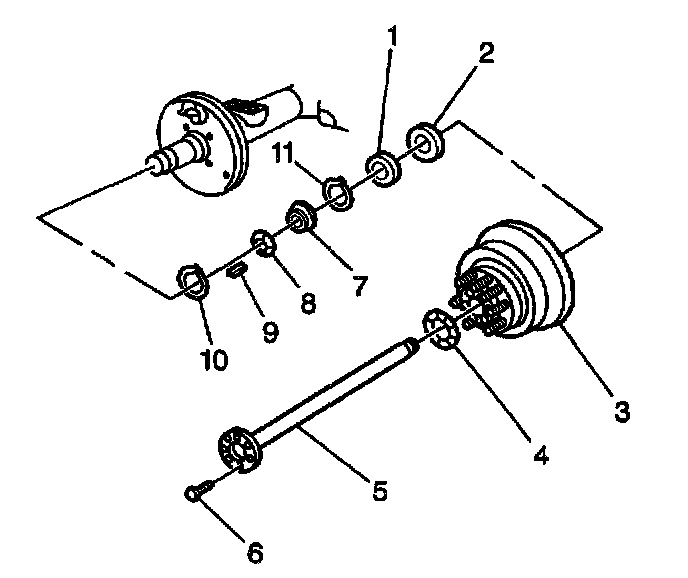 1
2
11
7
8
9
10
3
4
5
6