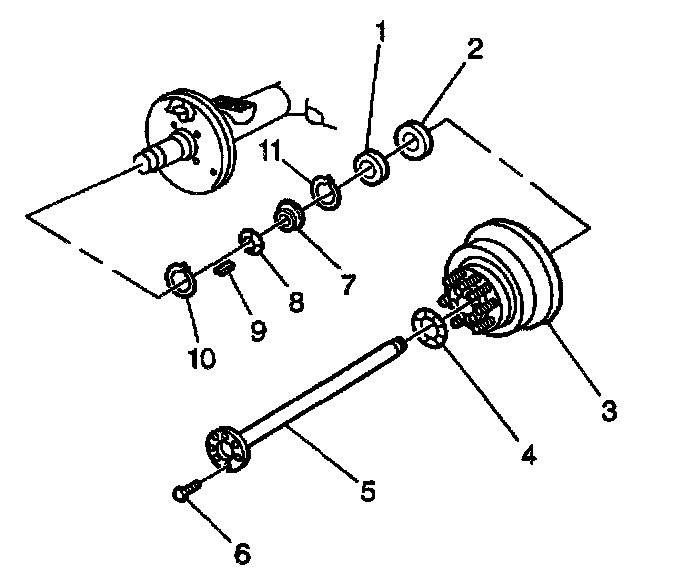 1
2
11
7
8
9
10
3
4
5
6