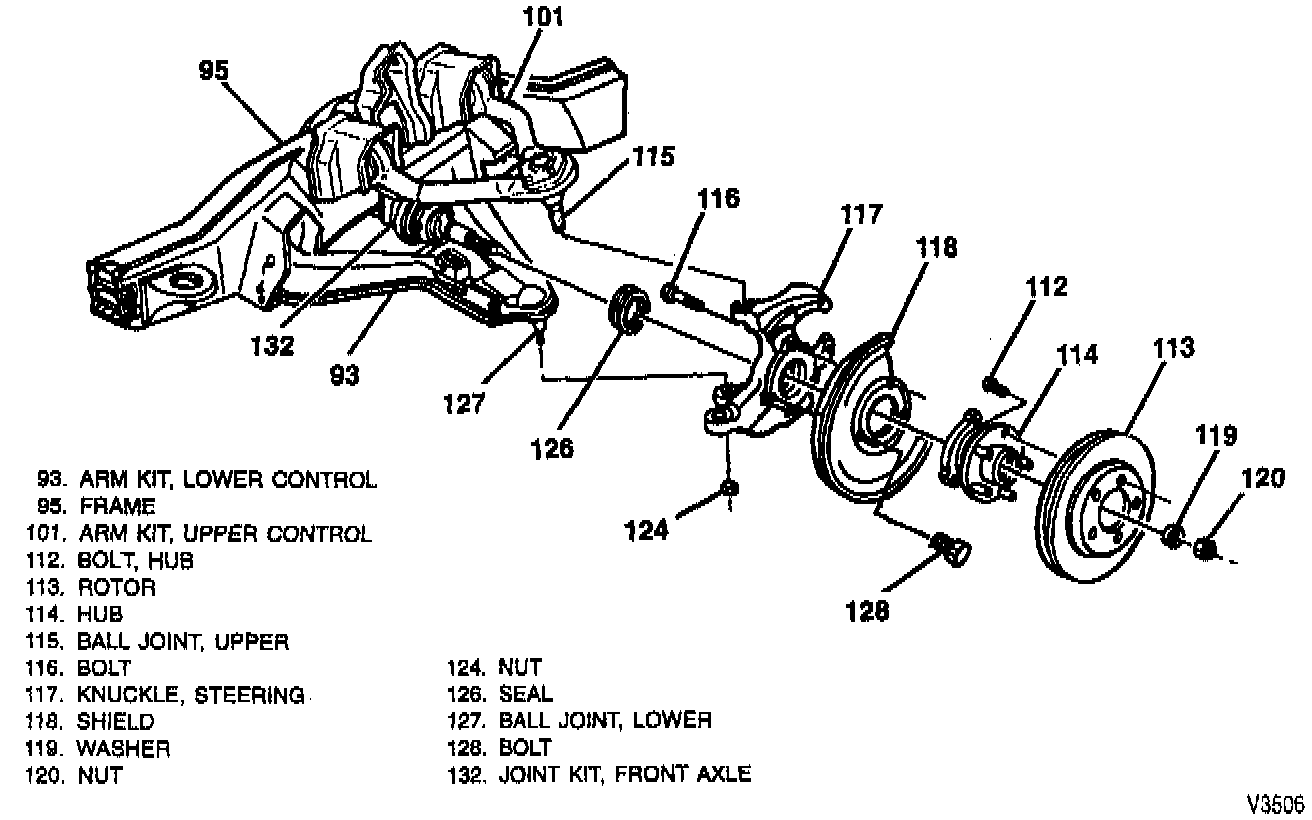 101
95
115
116
117
118
112
114
113
132
93
127
126
119
120
124
128

93. ARM KIT, LOWER CONTROL
95. FRAME
101. ARM KIT, UPPER CONTROL
112. BOLT, HUB
113. ROTOR
114. HUB
115. BALL JOINT, UPPER
116. BOLT
117. KNUCKLE, STEERING
118. SHIELD
119. WASHER
120. NUT

124. NUT
126. SEAL
127. BALL JOINT, LOWER
128. BOLT
132. JOINT KIT, FRONT AXLE

V3506