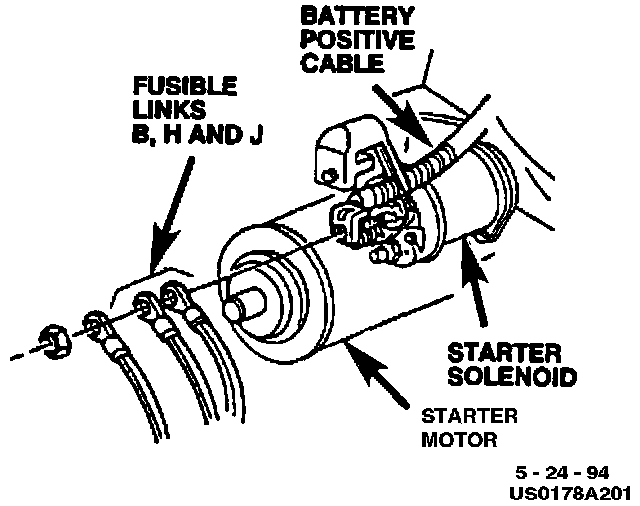 BATTERY POSITIVE CABLE

FUSIBLE LINKS B, H AND J

STARTER SOLENOID

STARTER MOTOR

5 - 24 - 94
US0178A201