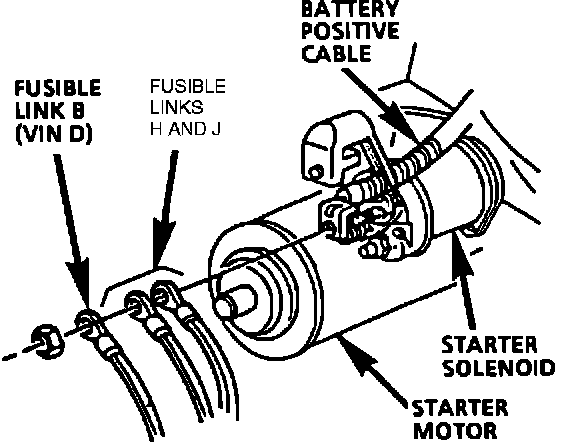 BATTERY POSITIVE CABLE

FUSIBLE LINK B (VIN D)

FUSIBLE LINKS H AND J

STARTER SOLENOID

STARTER MOTOR