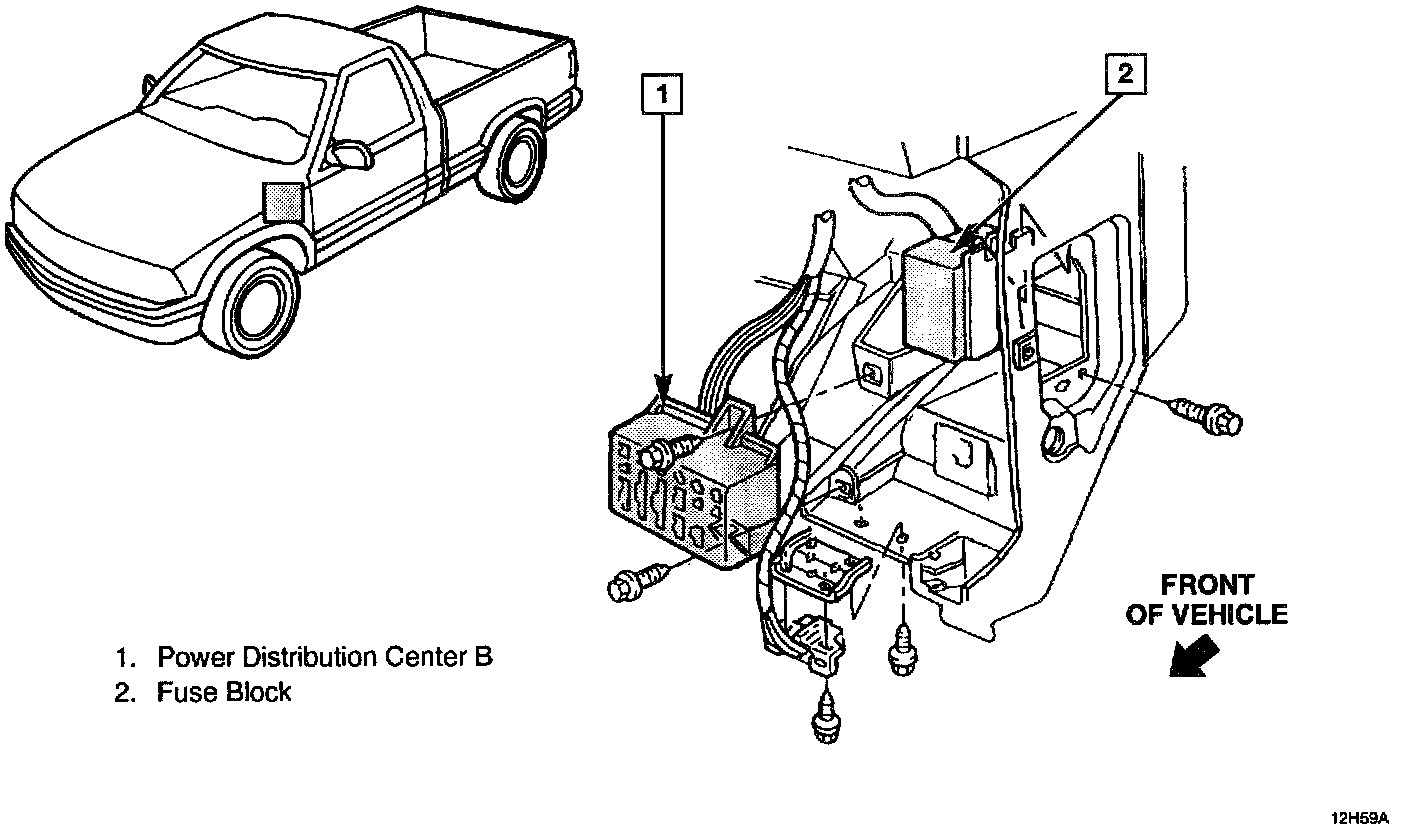 1

2

FRONT OF VEHICLE

1. Power Distribution Center B
2. Fuse Block

12H59A