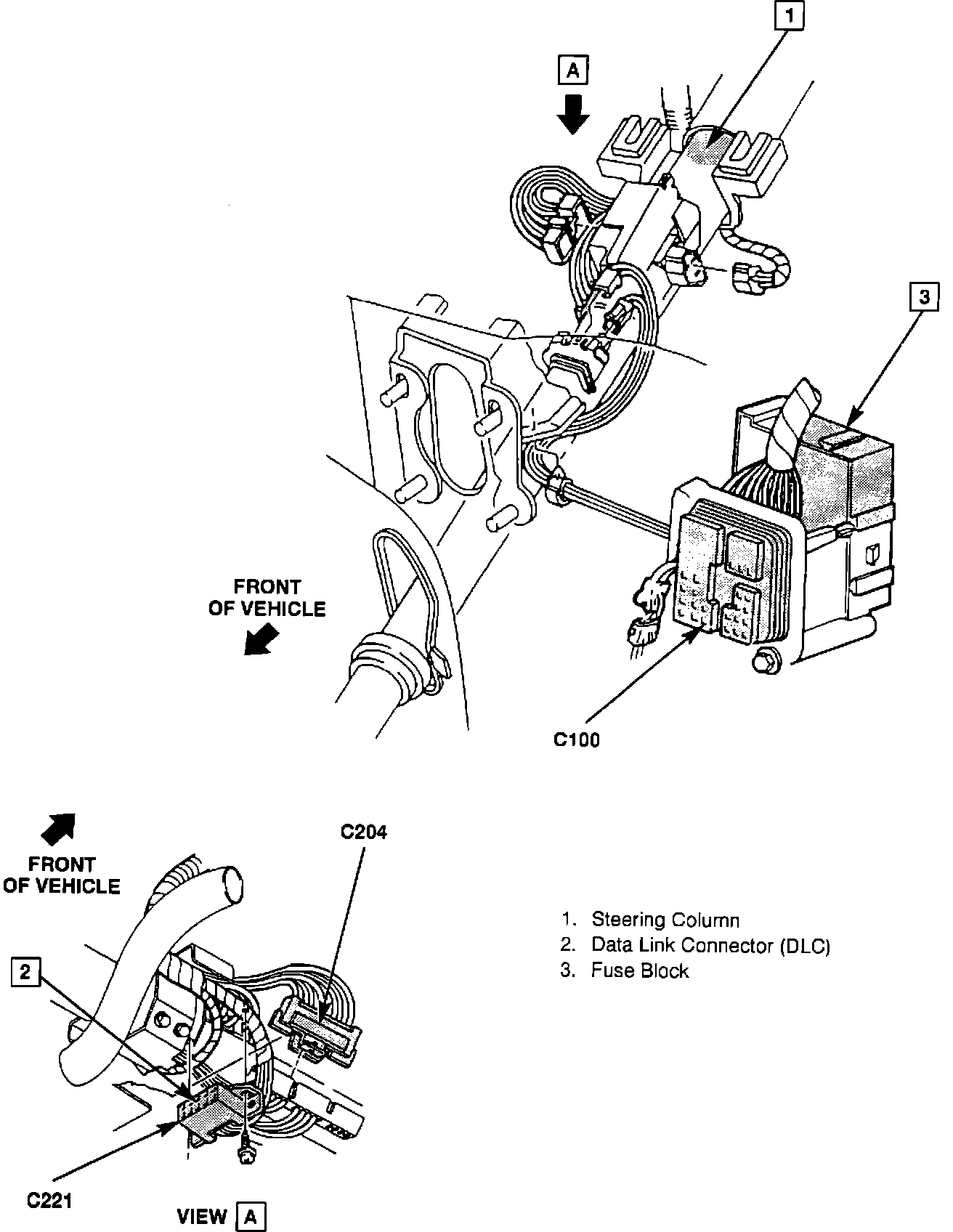 1

A

3

FRONT OF VEHICLE

C100

FRONT OF VEHICLE

C204

2

C221

VIEW A

1. Steering Column
2. Data Link Connector (DLC)
3. Fuse Block