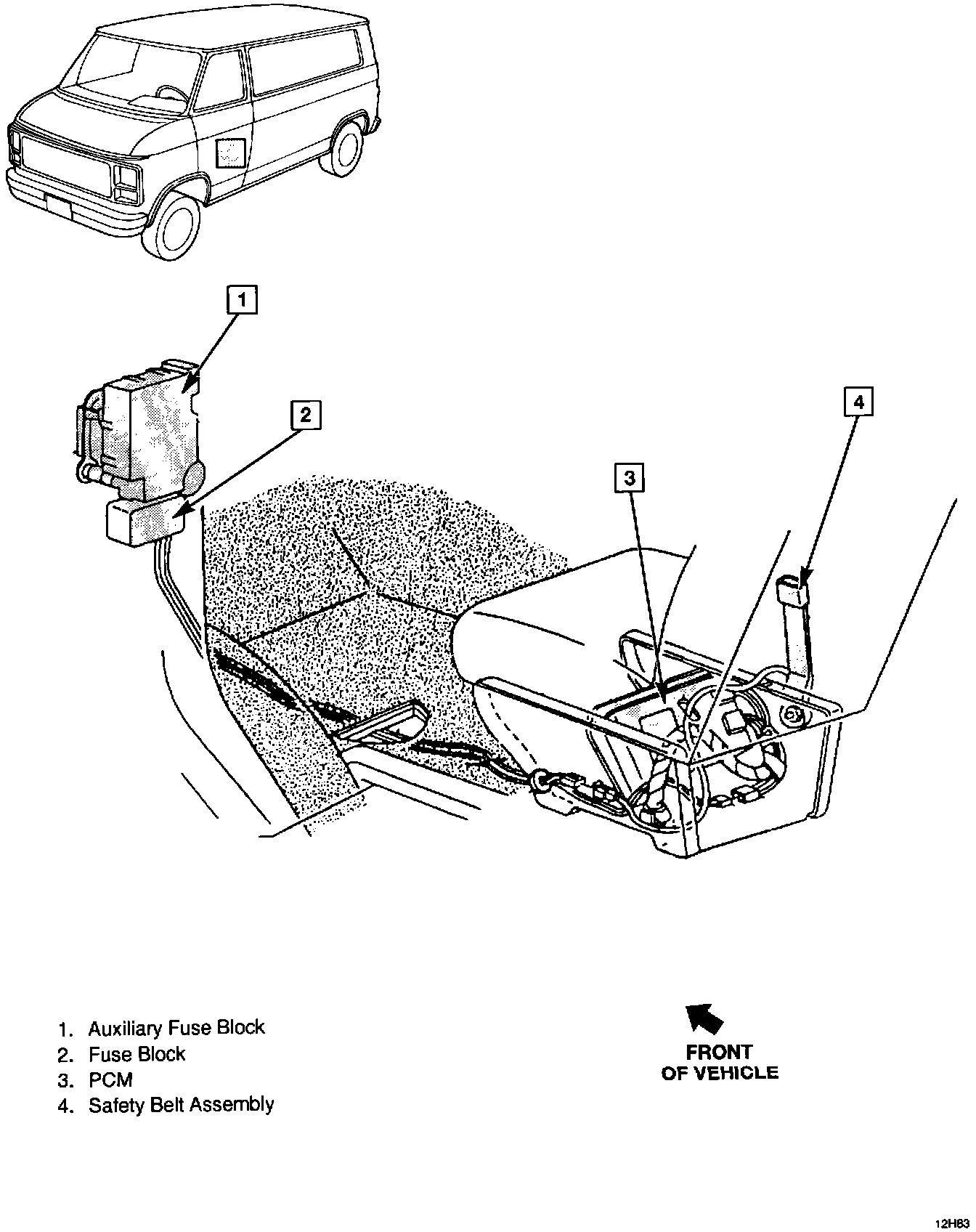 1

2

3

4

1. Auxiliary Fuse Block
2. Fuse Block
3. PCM
4. Safety Belt Assembly

FRONT OF VEHICLE

12H83