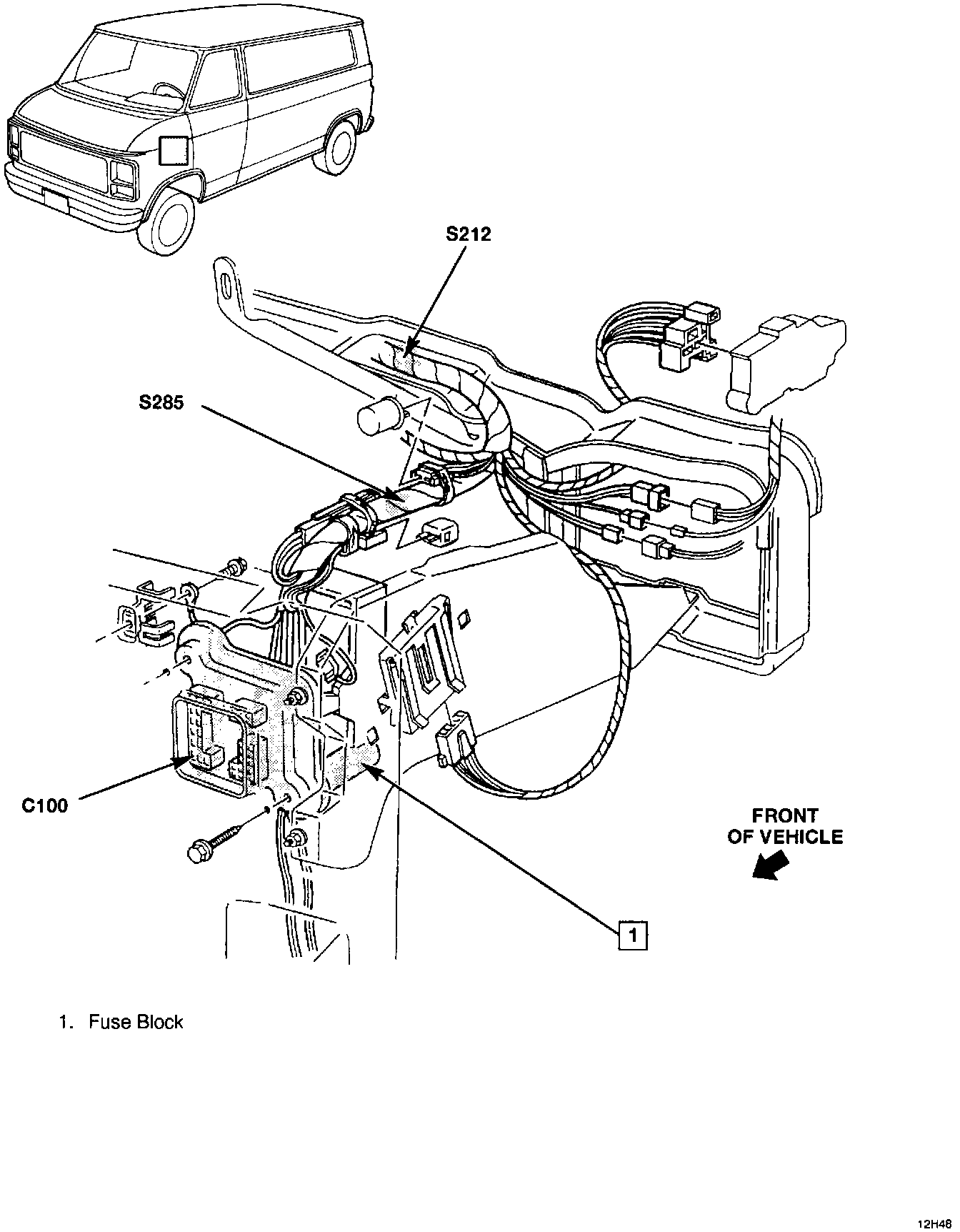 S212

S285

C100

FRONT OF VEHICLE

1

1. Fuse Block

12H48