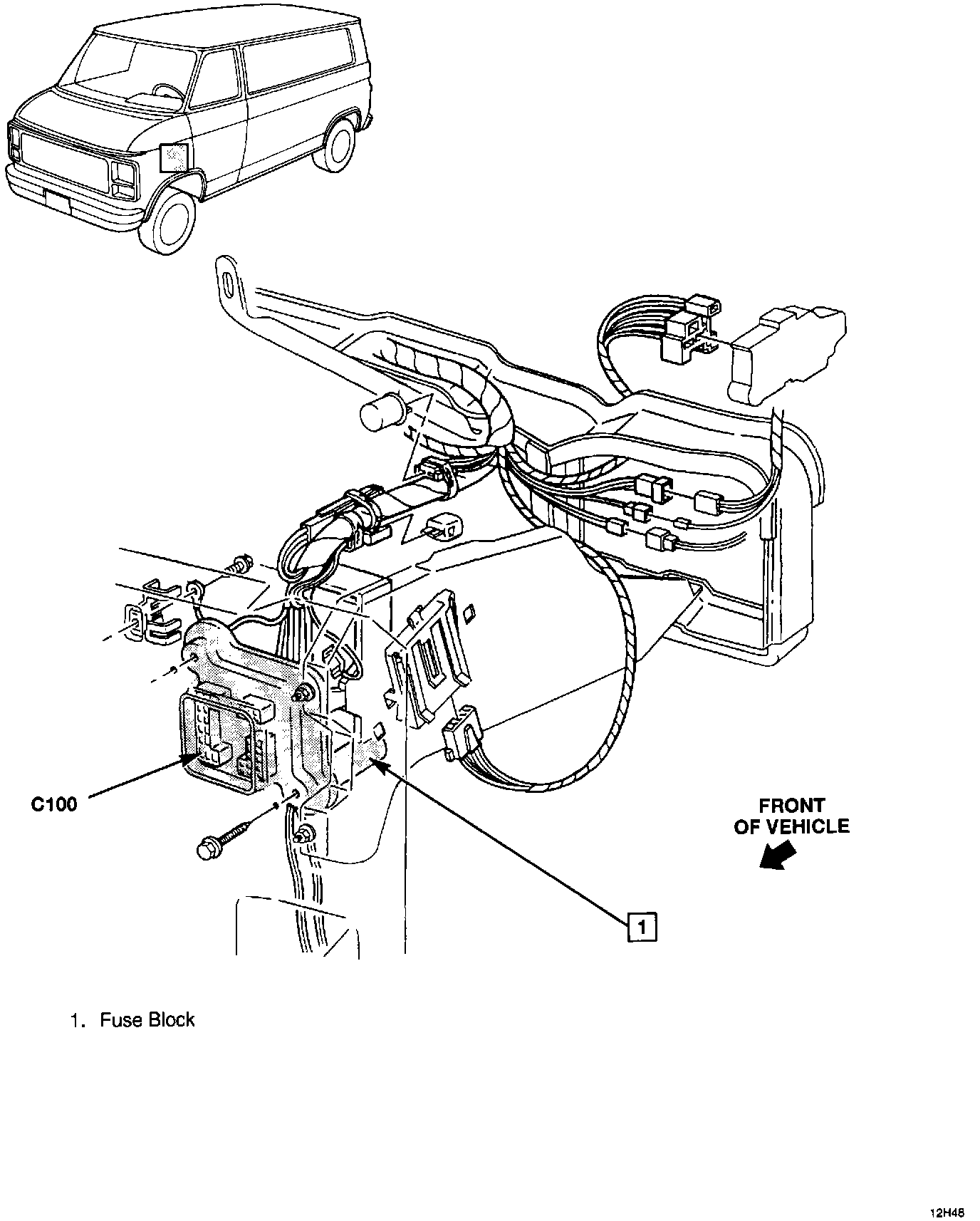 C100

FRONT OF VEHICLE

1

1. Fuse Block

12H48