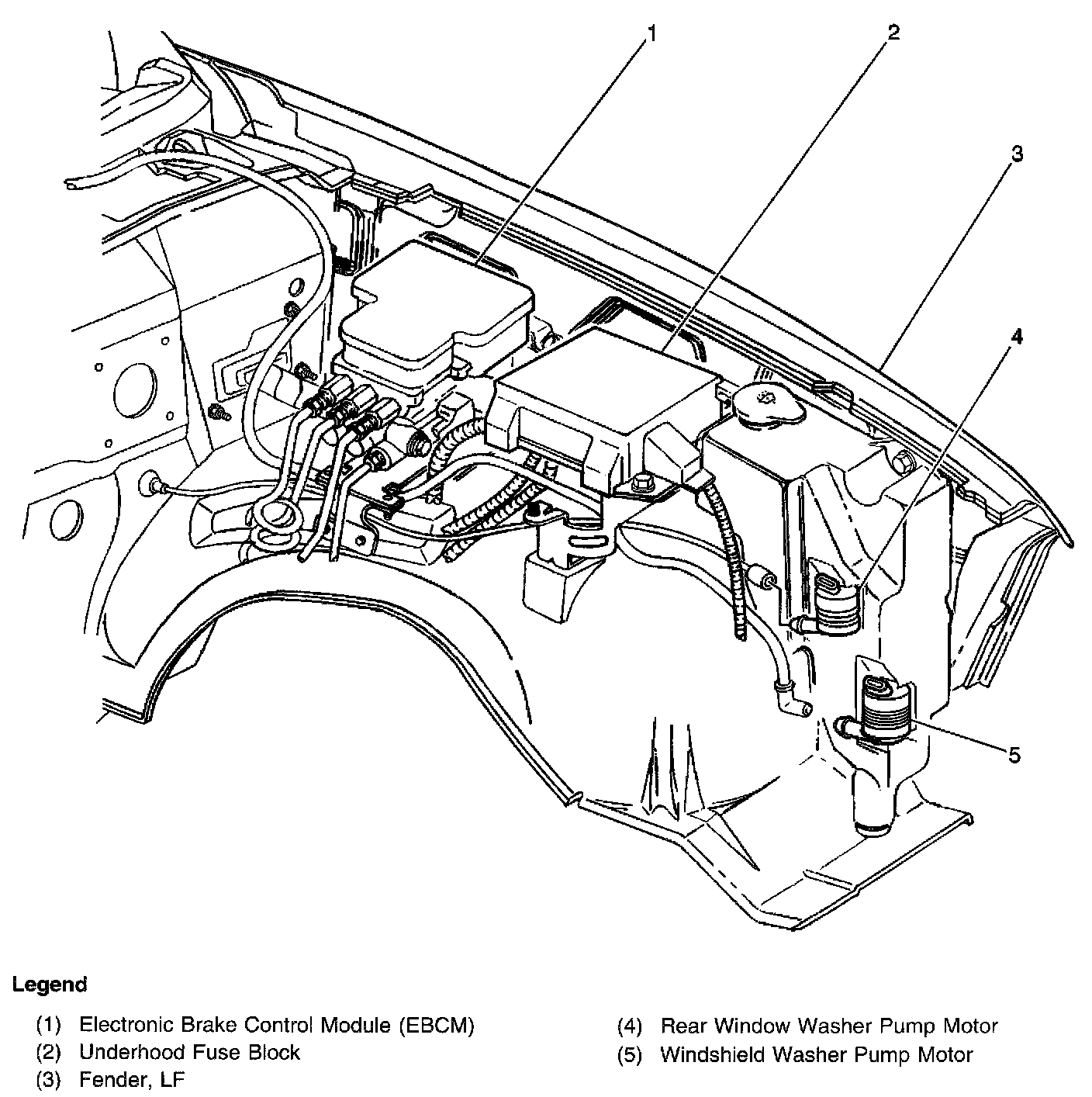 1
2
3
4
5

Legend

(1) Electronic Brake Control Module (EBCM)
(2) Underhood Fuse Block
(3) Fender, LF

(4) Rear Window Washer Pump Motor
(5) Windshield Washer Pump Motor