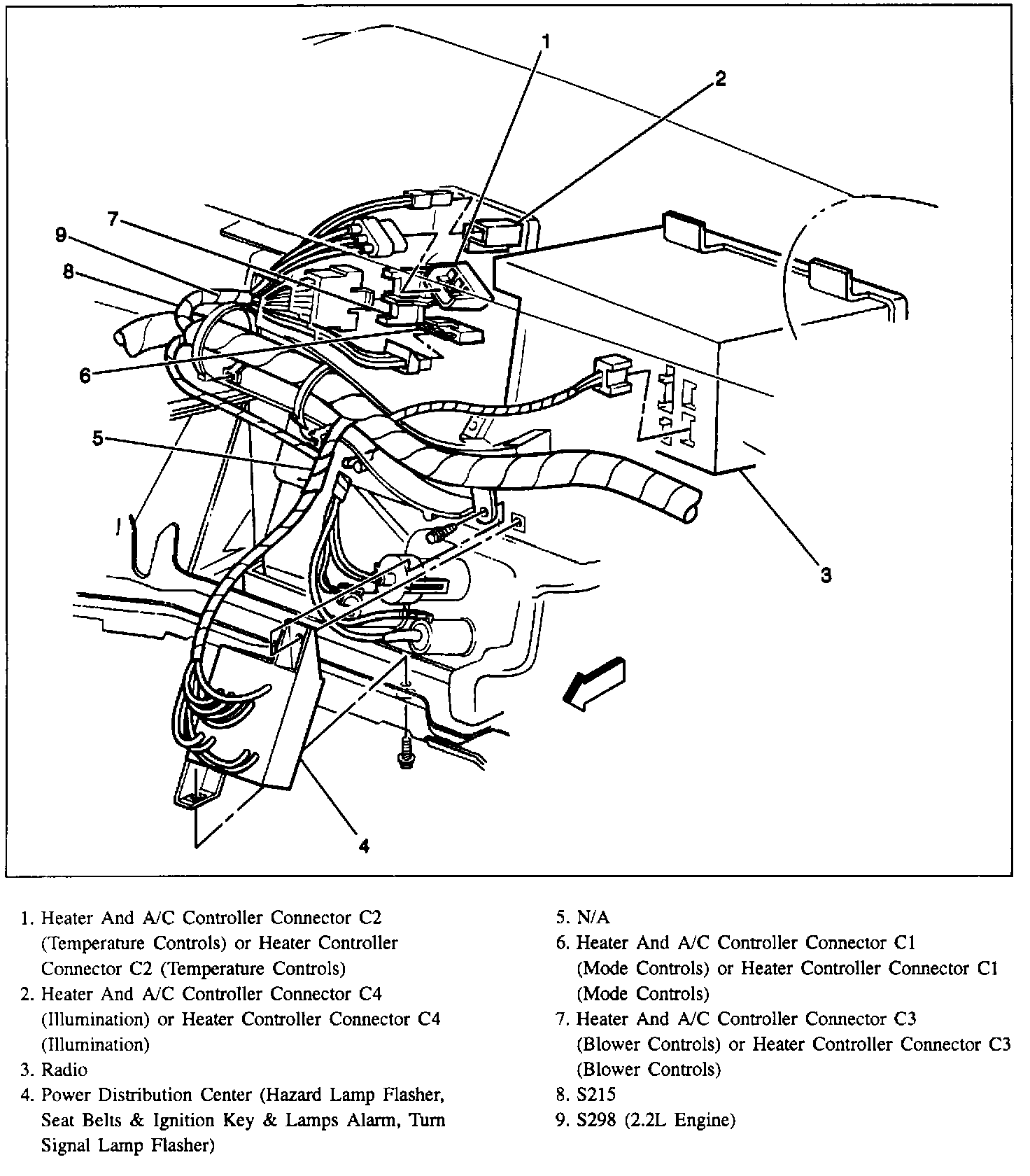 1
2
7
9
8
6
5
3
4

1. Heater And A/C Controller Connector C2 (Temperature Controls) or Heater Controller Connector C2 (Temperature Controls)
2. Heater And A/C Controller Connector C4 (Illumination) or Heater Controller Connector C4 (Illumination)
3. Radio
4. Power Distribution Center (Hazard Lamp Flasher, Seat Belts & Ignition Key & Lamps Alarm, Turn Signal Lamp Flasher)

5. N/A
6. Heater And A/C Controller Connector C1 (Mode Controls) or Heater Controller Connector C1 (Mode Controls)
7. Heater And A/C Controller Connector C3 (Blower Controls) or Heater Controller Connector C3 (Blower Controls)
8. S215
9. S298 (2.2L Engine)