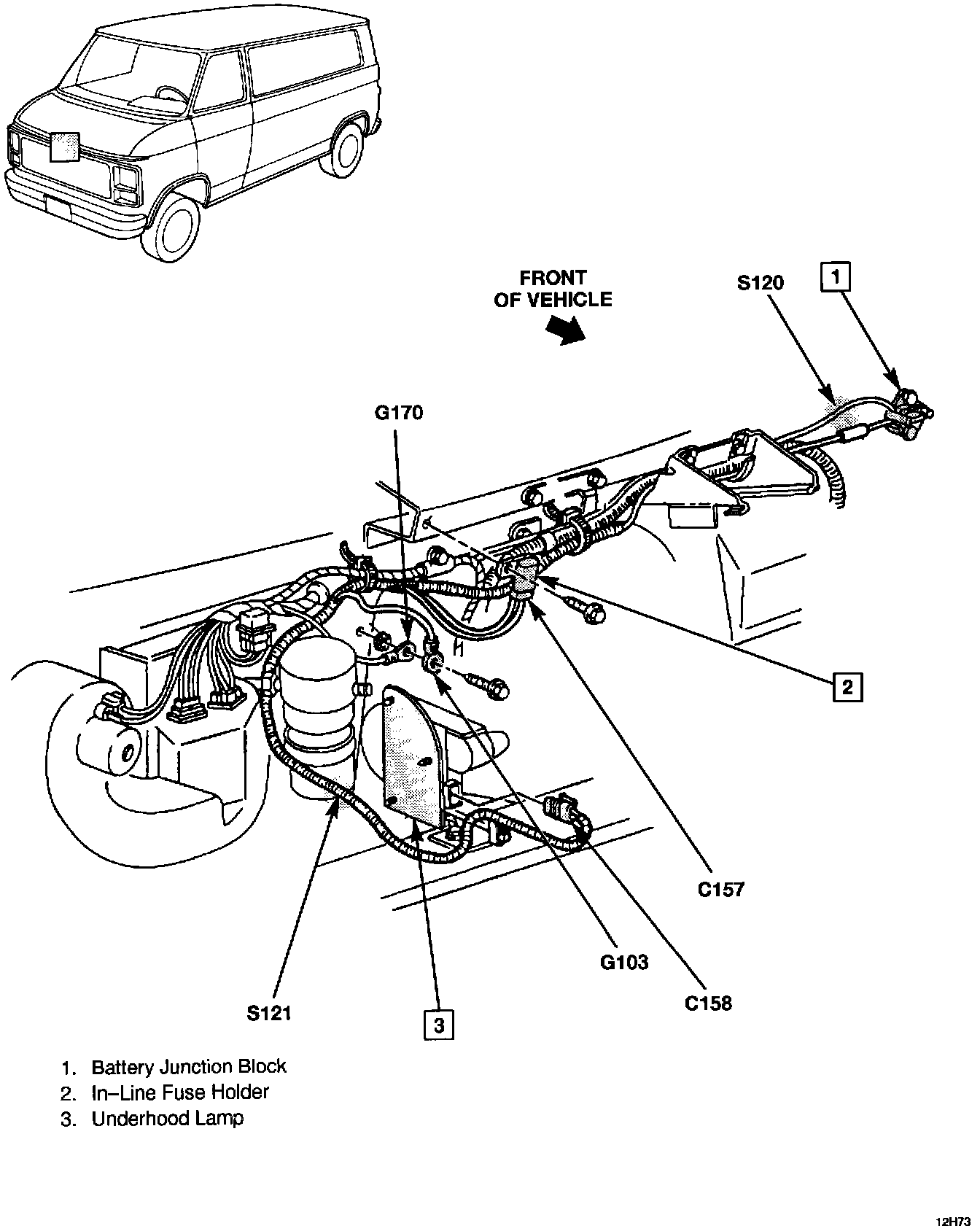 FRONT OF VEHICLE

S120

1

G170

2

C157

G103

C158

S121

3

1. Battery Junction Block
2. In–Line Fuse Holder
3. Underhood Lamp

12H73