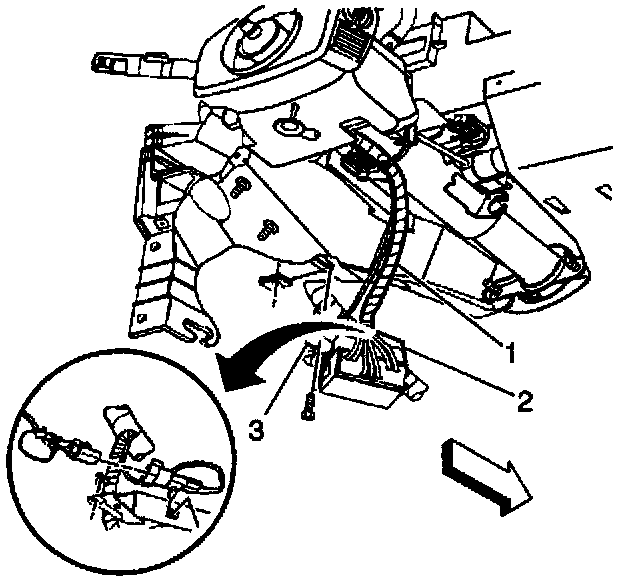 1
2
3