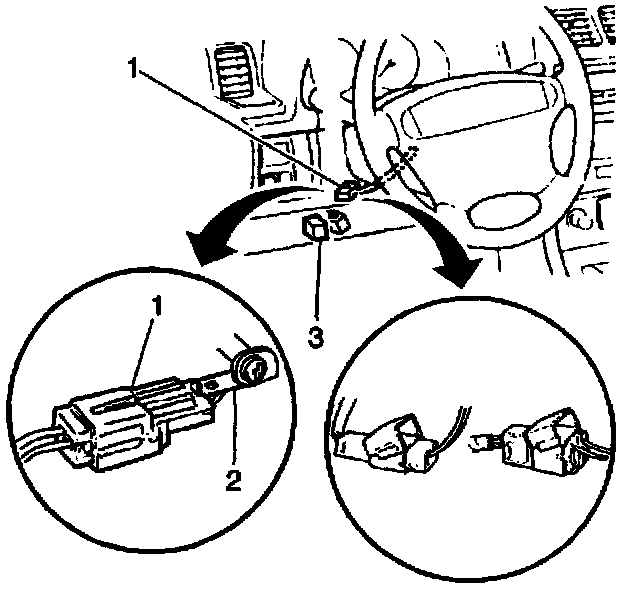 1
3
1
2