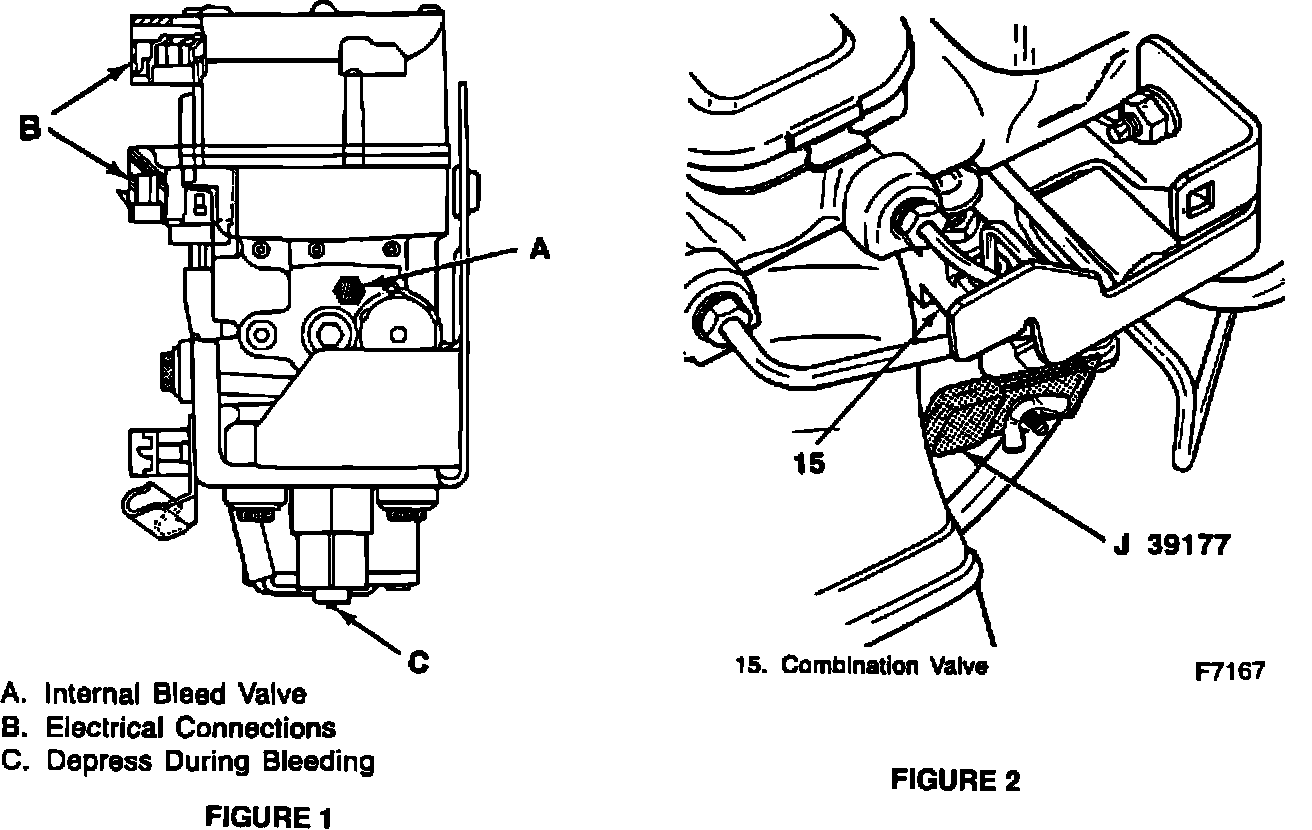 B

A

C

A. Internal Bleed Valve
B. Electrical Connections
C. Depress During Bleeding

FIGURE 1

15

J 39177

15. Combination Valve

F7167

FIGURE 2