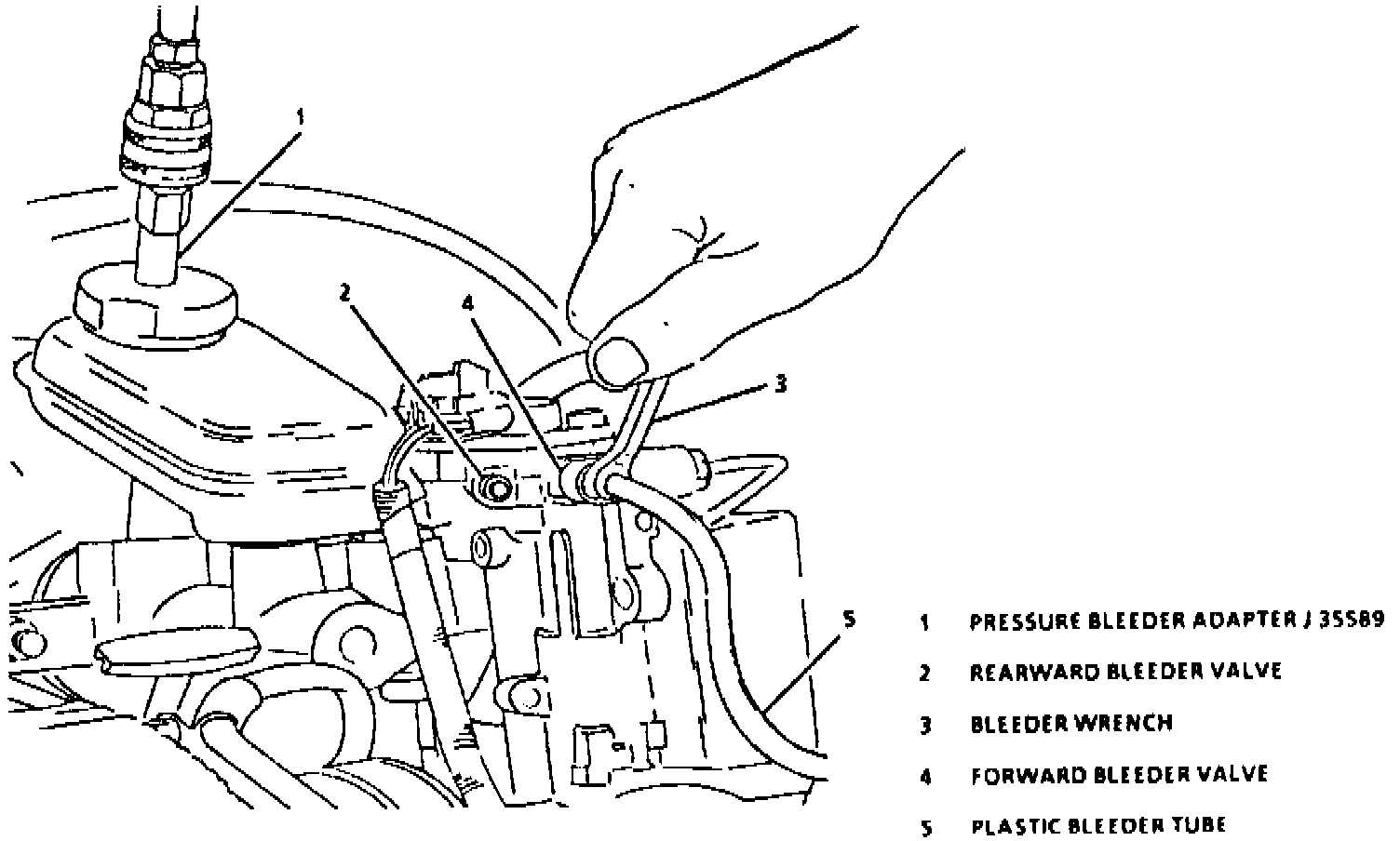 1

2

4

3

5

1 PRESSURE BLEEDER ADAPTER J 35589

2 REARWARD BLEEDER VALVE

3 BLEEDER WRENCH

4 FORWARD BLEEDER VALVE

5 PLASTIC BLEEDER TUBE