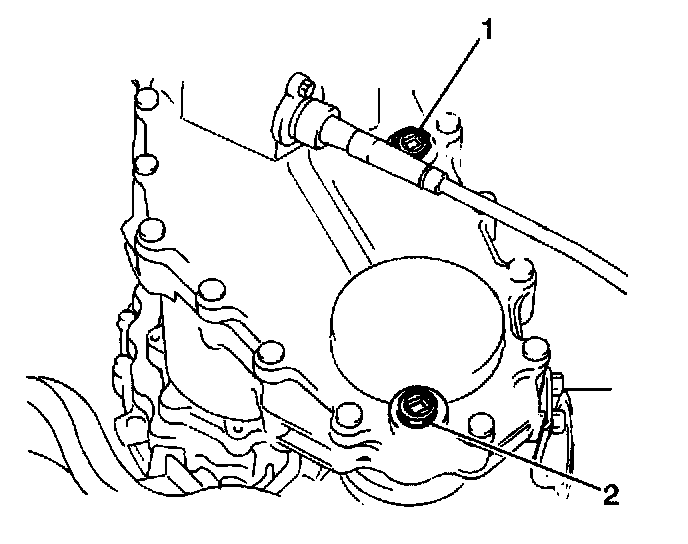 1
2