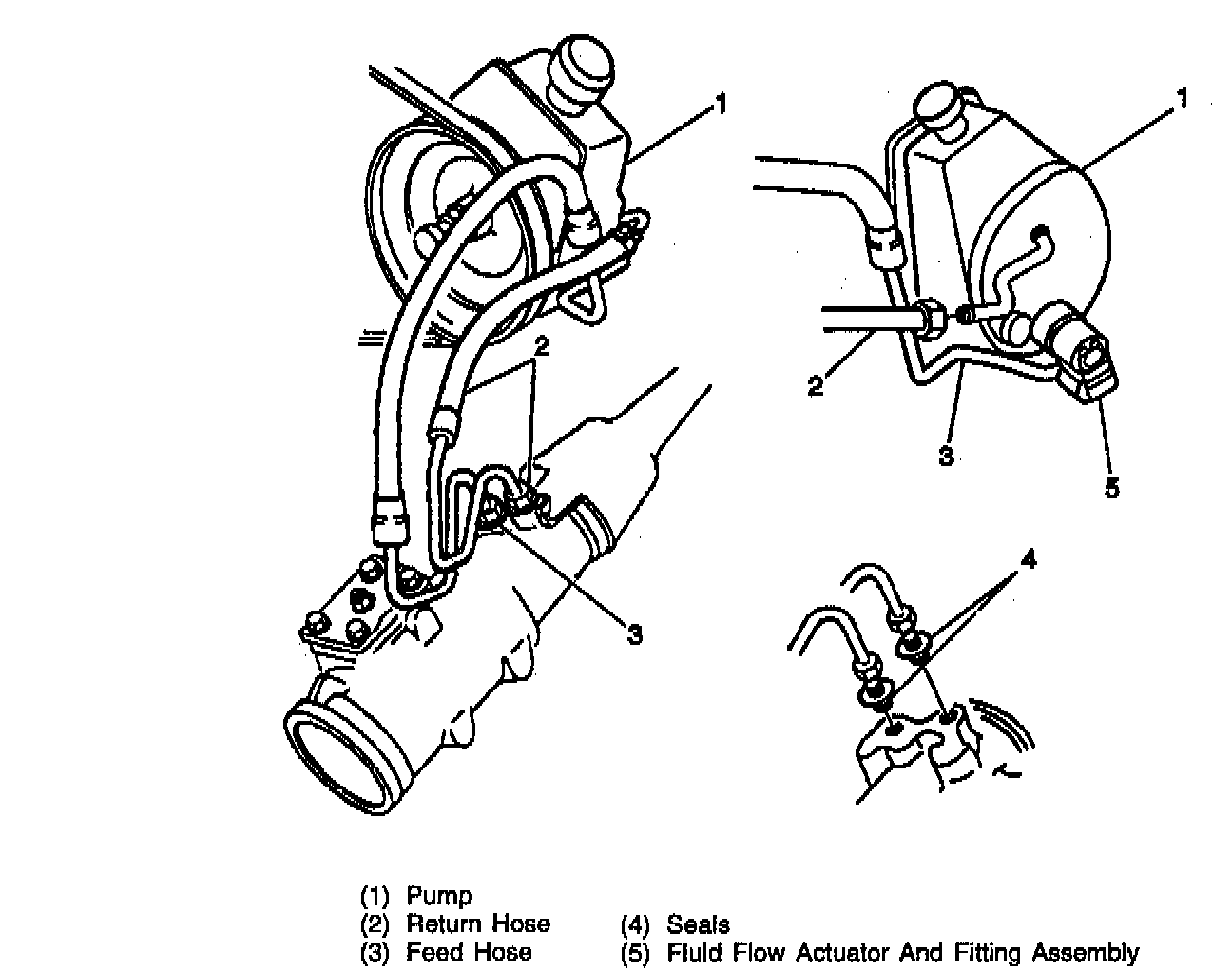 1
2
3
1
2
3
5
4

(1) Pump
(2) Return Hose
(3) Feed Hose
(4) Seals
(5) Fluid Flow Actuator And Fitting Assembly