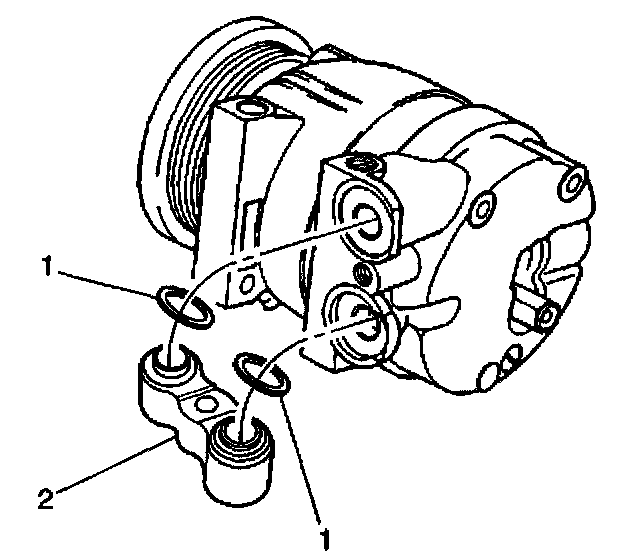 1
2
1