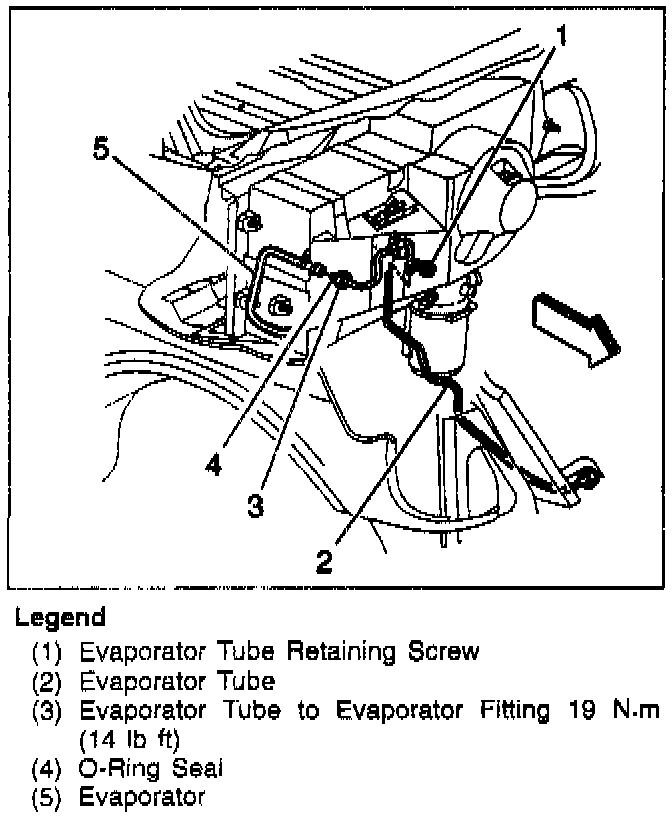 1
5
4
3
2

Legend
(1) Evaporator Tube Retaining Screw
(2) Evaporator Tube
(3) Evaporator Tube to Evaporator Fitting 19 N.m (14 lb ft)
(4) O-Ring Seal
(5) Evaporator