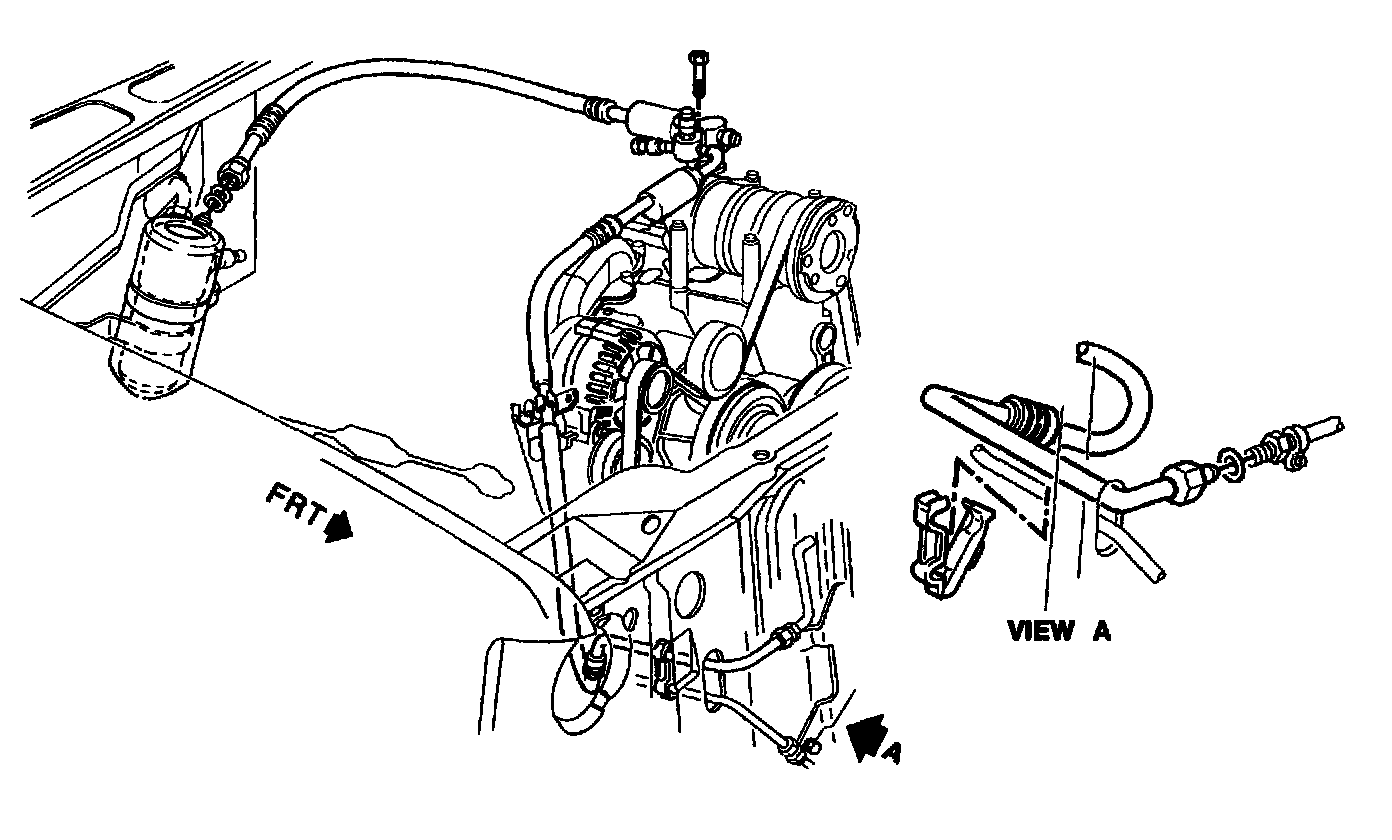 FRT

VIEW A

A