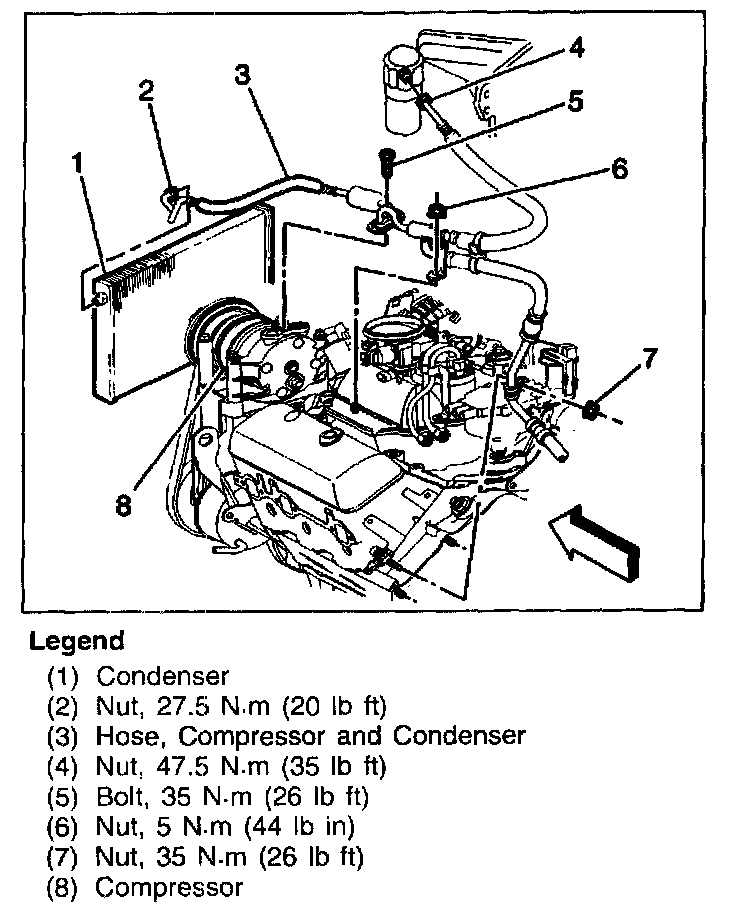 1
2
3
4
5
6
7
8

Legend
(1) Condenser
(2) Nut, 27.5 N·m (20 lb ft)
(3) Hose, Compressor and Condenser
(4) Nut, 47.5 N·m (35 lb ft)
(5) Bolt, 35 N·m (26 lb ft)
(6) Nut, 5 N·m (44 lb in)
(7) Nut, 35 N·m (26 lb ft)
(8) Compressor