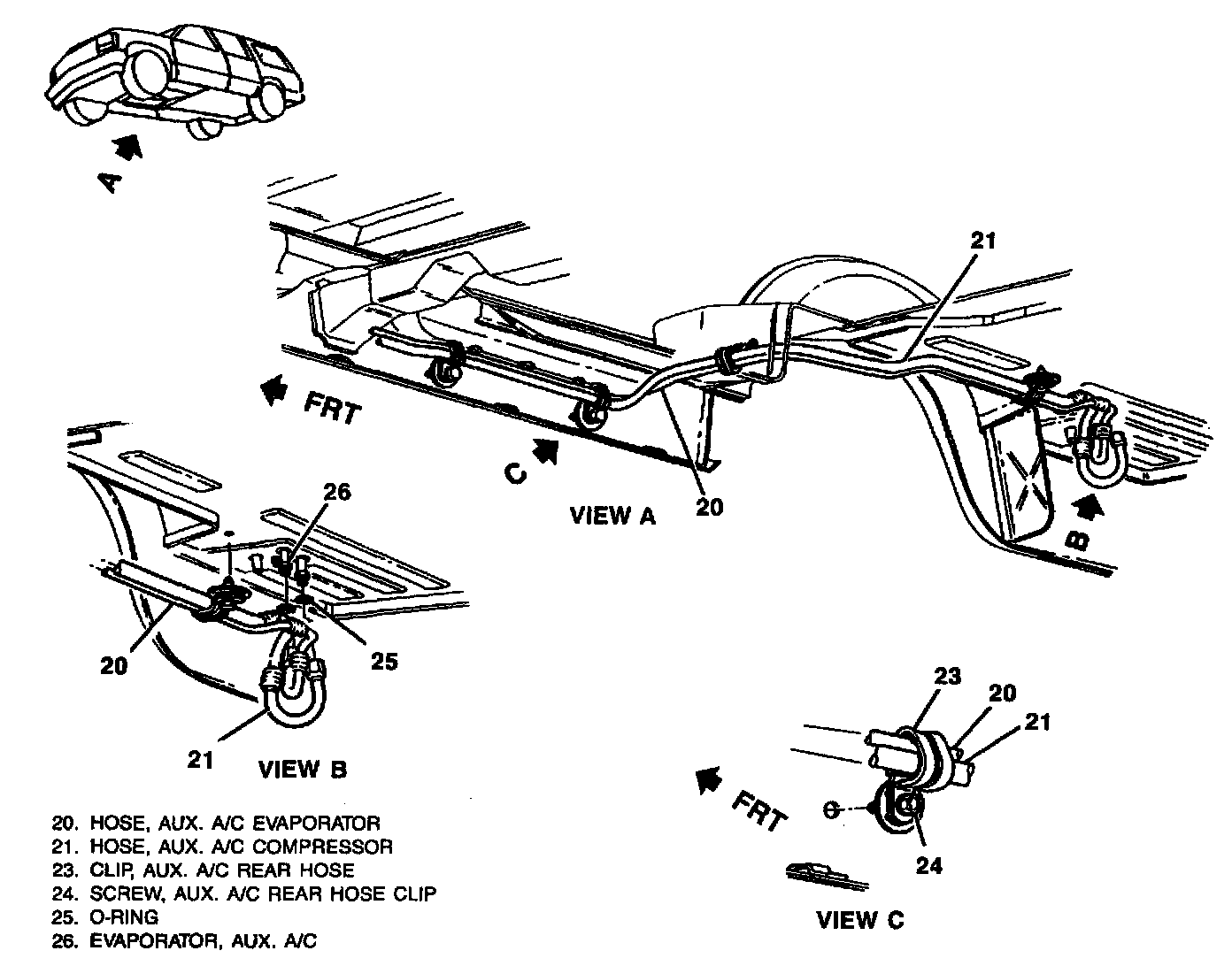 A

21

FRT

C

VIEW A

20

B

26

20

25

21

VIEW B

23

20

21

FRT

24

VIEW C

20. HOSE, AUX. A/C EVAPORATOR
21. HOSE, AUX. A/C COMPRESSOR
23. CLIP, AUX. A/C REAR HOSE
24. SCREW, AUX. A/C REAR HOSE CLIP
25. O-RING
26. EVAPORATOR, AUX. A/C