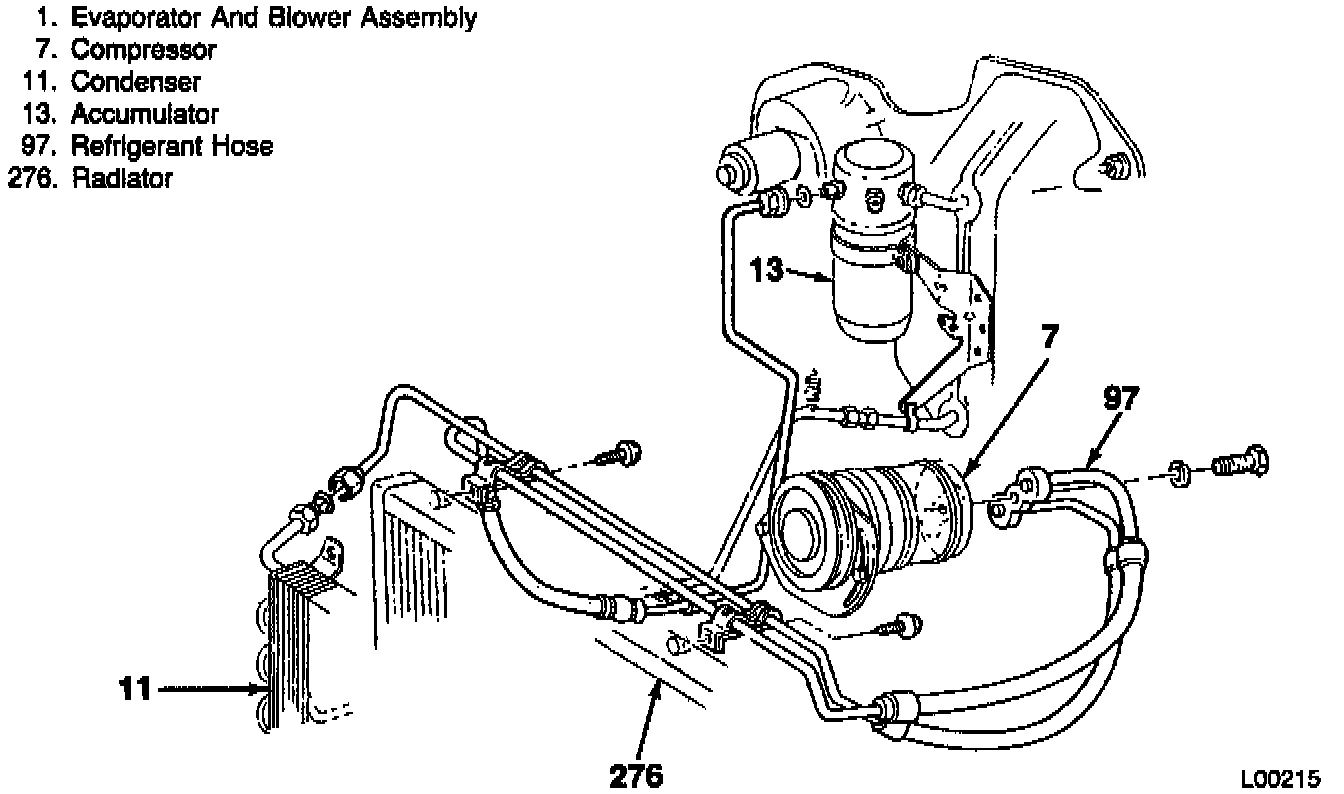 1. Evaporator And Blower Assembly
7. Compressor
11. Condenser
13. Accumulator
97. Refrigerant Hose
276. Radiator

13

7

97

11

276

L00215