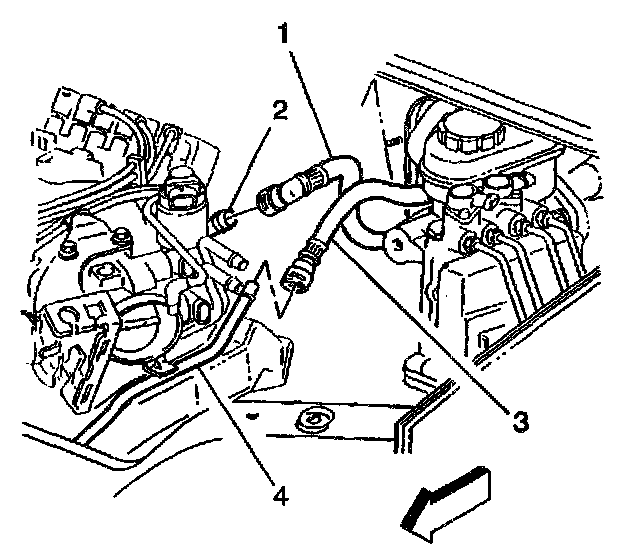 1
2
3
4