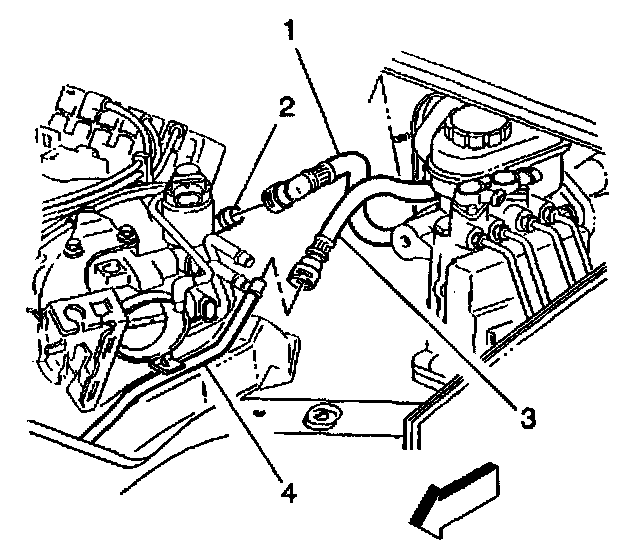 1
2
3
4