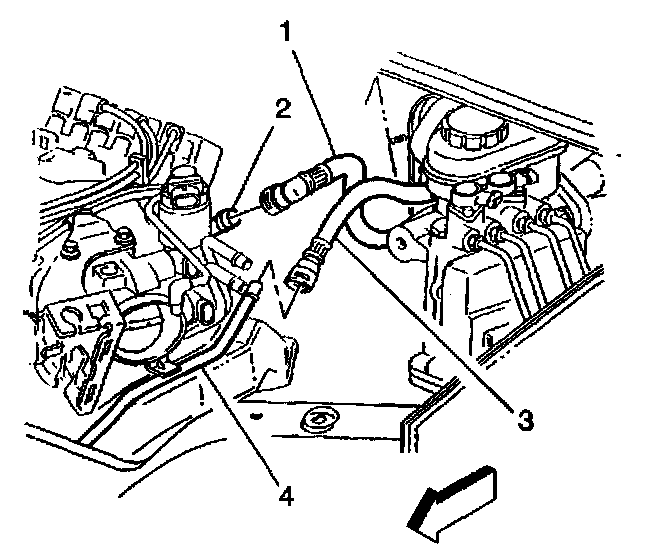 1
2
3
4