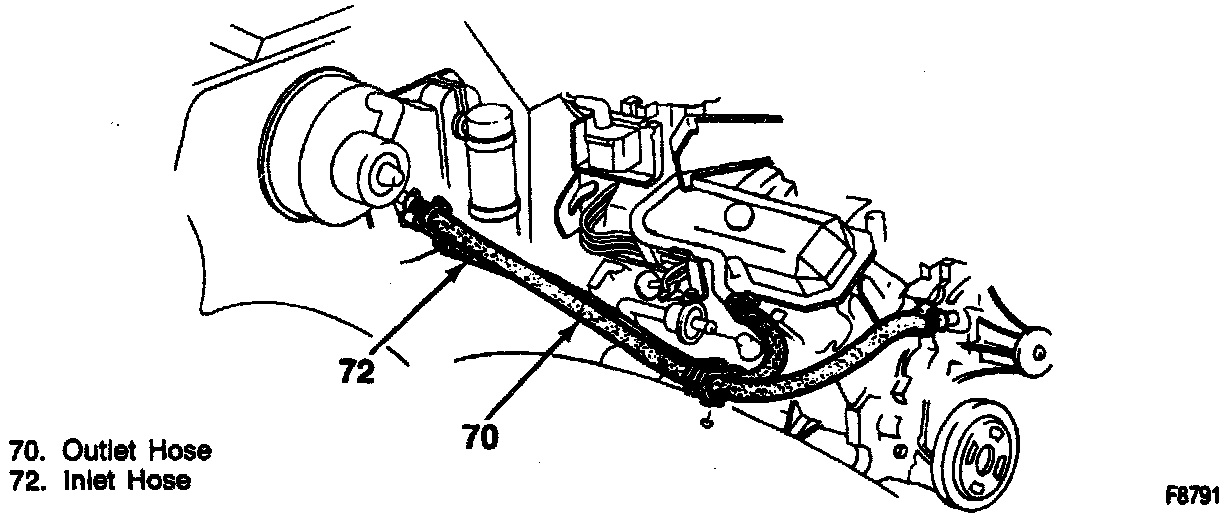 72

70

70. Outlet Hose
72. Inlet Hose

F8791