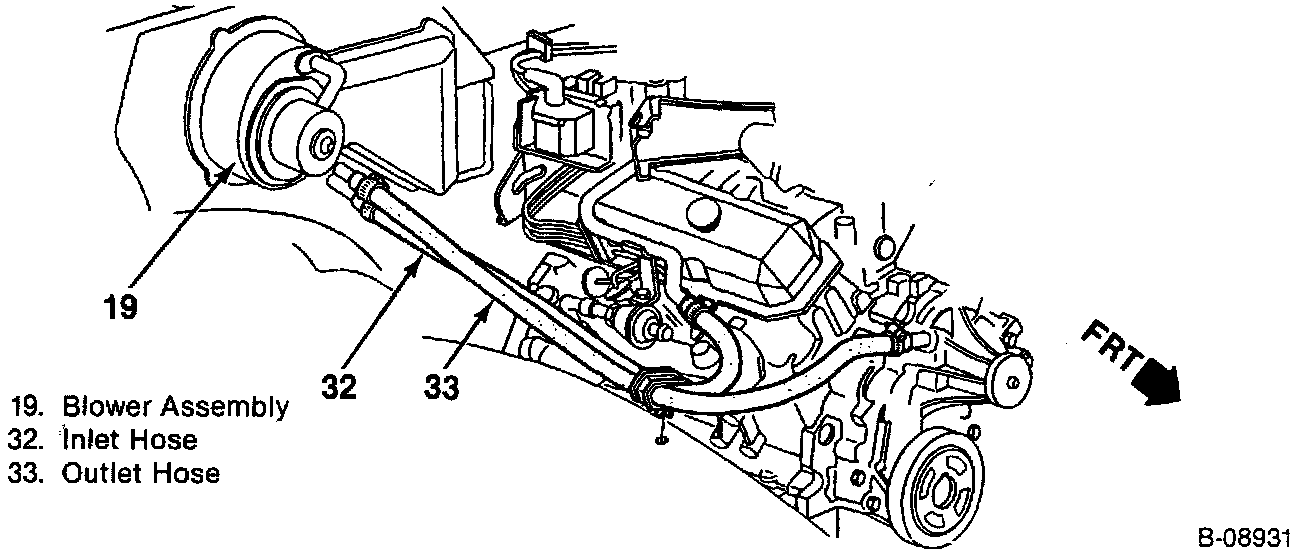 19

32

33

FRT

19. Blower Assembly
32. Inlet Hose
33. Outlet Hose

B-08931