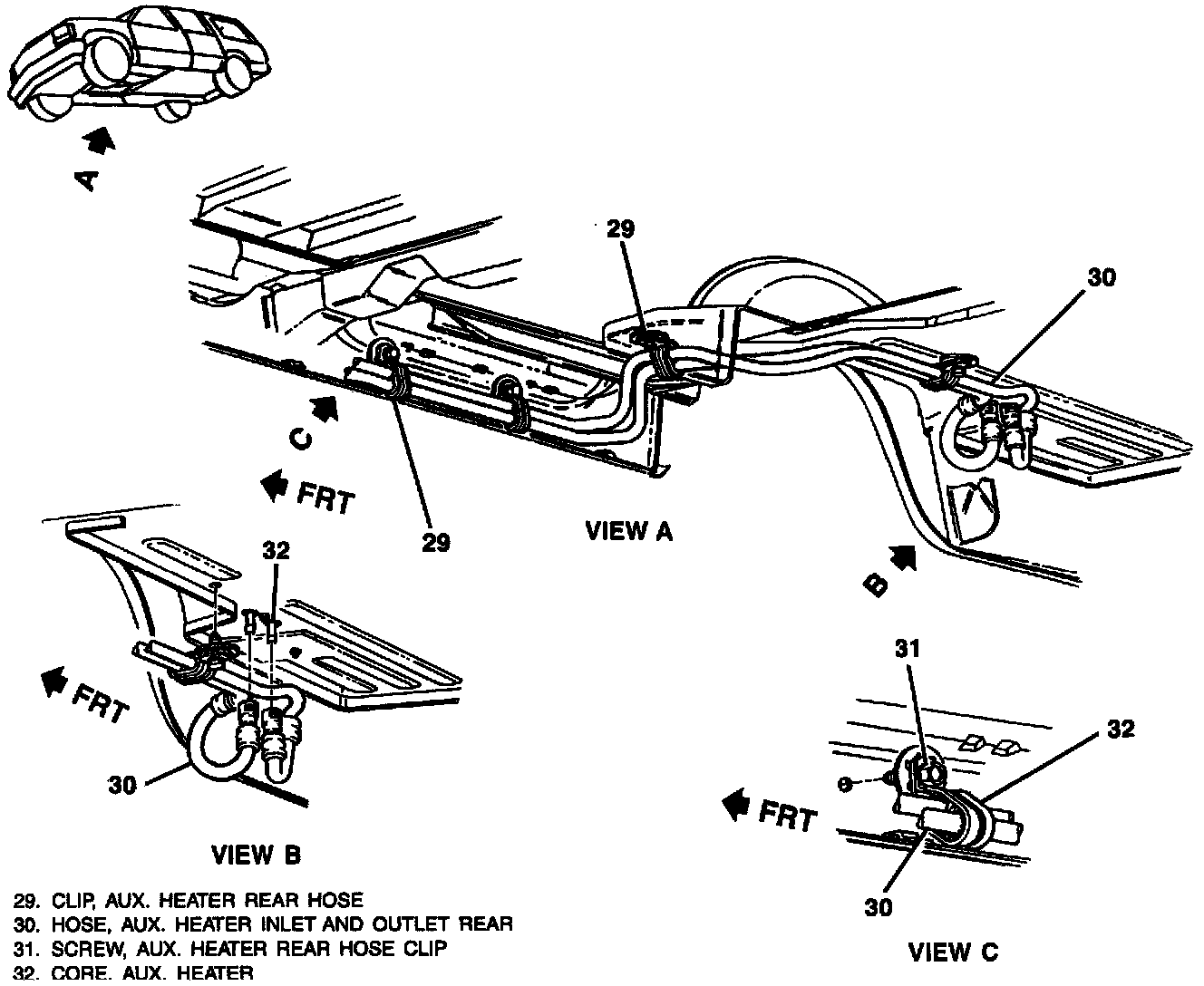 A

29

30

C

FRT

29

VIEW A

B

32

FRT

30

VIEW B

31

32

FRT

30

VIEW C

29. CLIP, AUX. HEATER REAR HOSE
30. HOSE, AUX. HEATER INLET AND OUTLET REAR
31. SCREW, AUX. HEATER REAR HOSE CLIP
32. CORE, AUX. HEATER