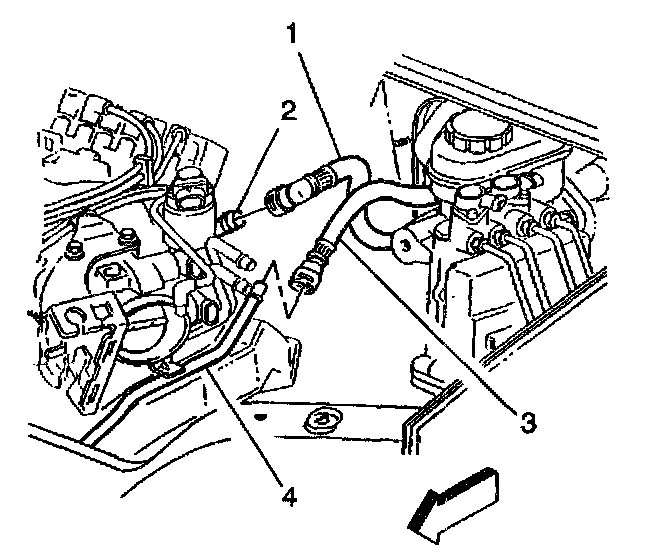 1
2
3
4