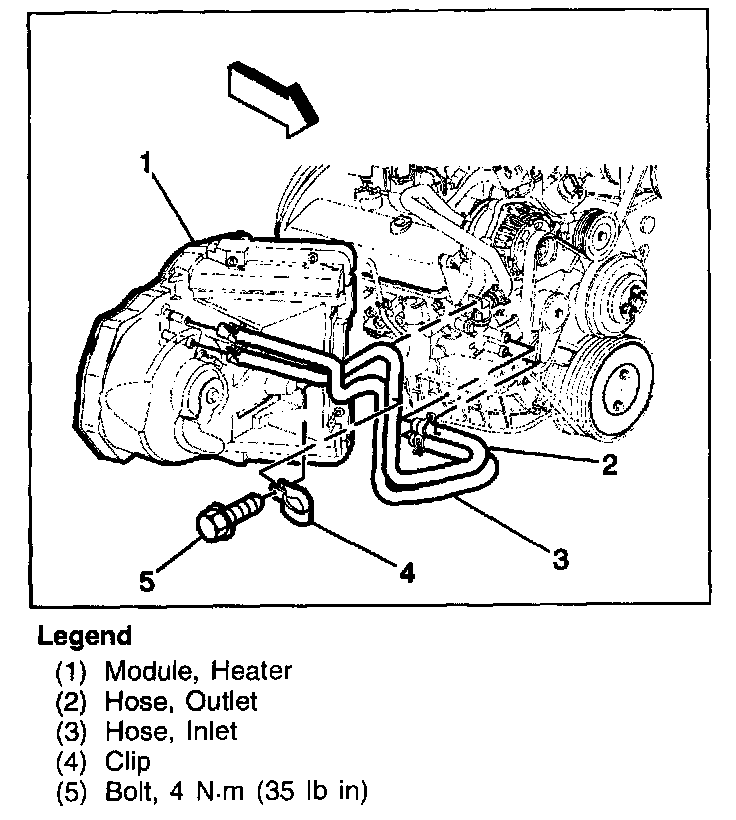 1
2
3
4
5

Legend
(1) Module, Heater
(2) Hose, Outlet
(3) Hose, Inlet
(4) Clip
(5) Bolt, 4 N·m (35 lb in)