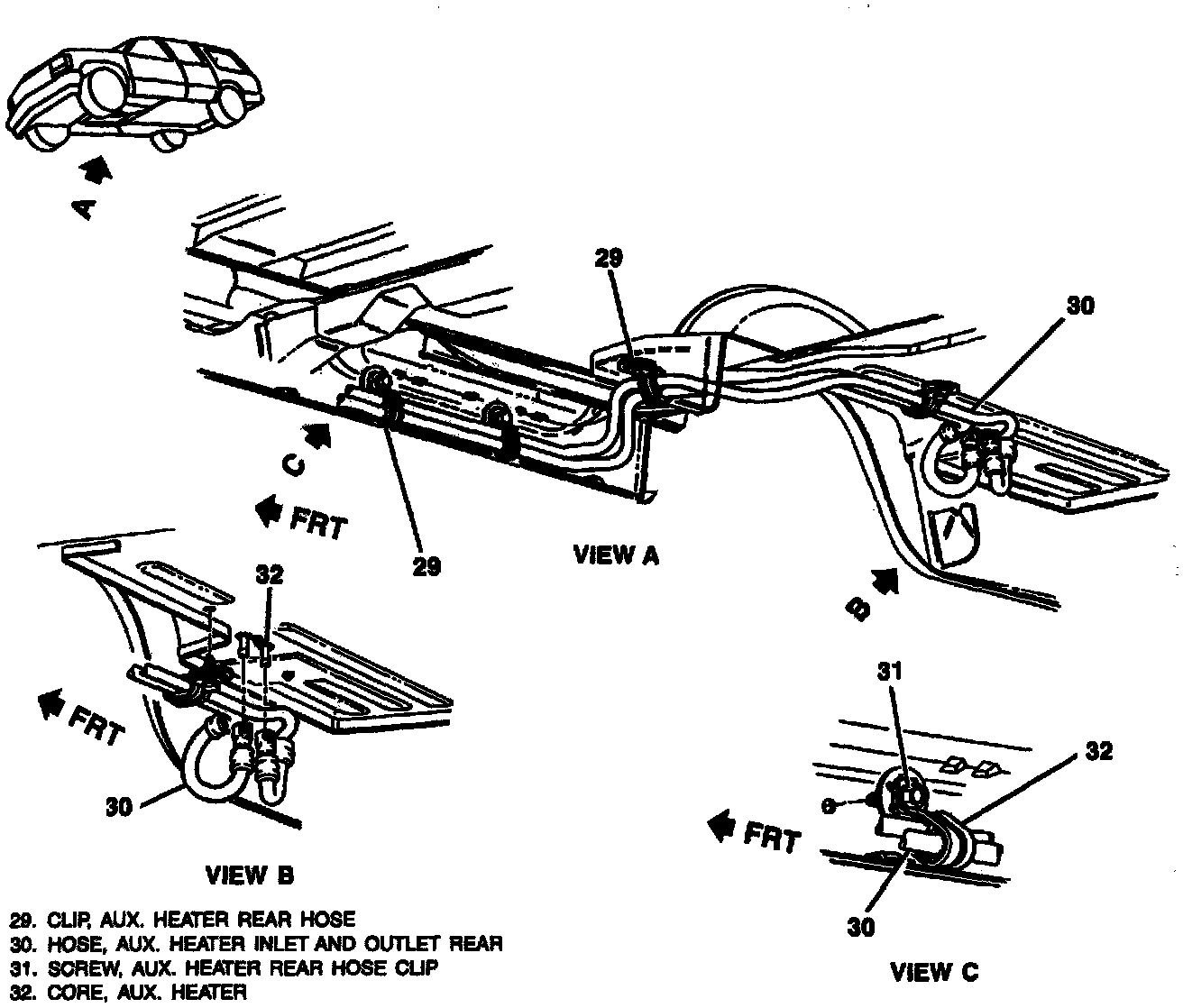 A

29

30

C

FRT

29

VIEW A

B

32

FRT

30

VIEW B

31

32

FRT

30

VIEW C

29. CLIP, AUX. HEATER REAR HOSE
30. HOSE, AUX. HEATER INLET AND OUTLET REAR
31. SCREW, AUX. HEATER REAR HOSE CLIP
32. CORE, AUX. HEATER