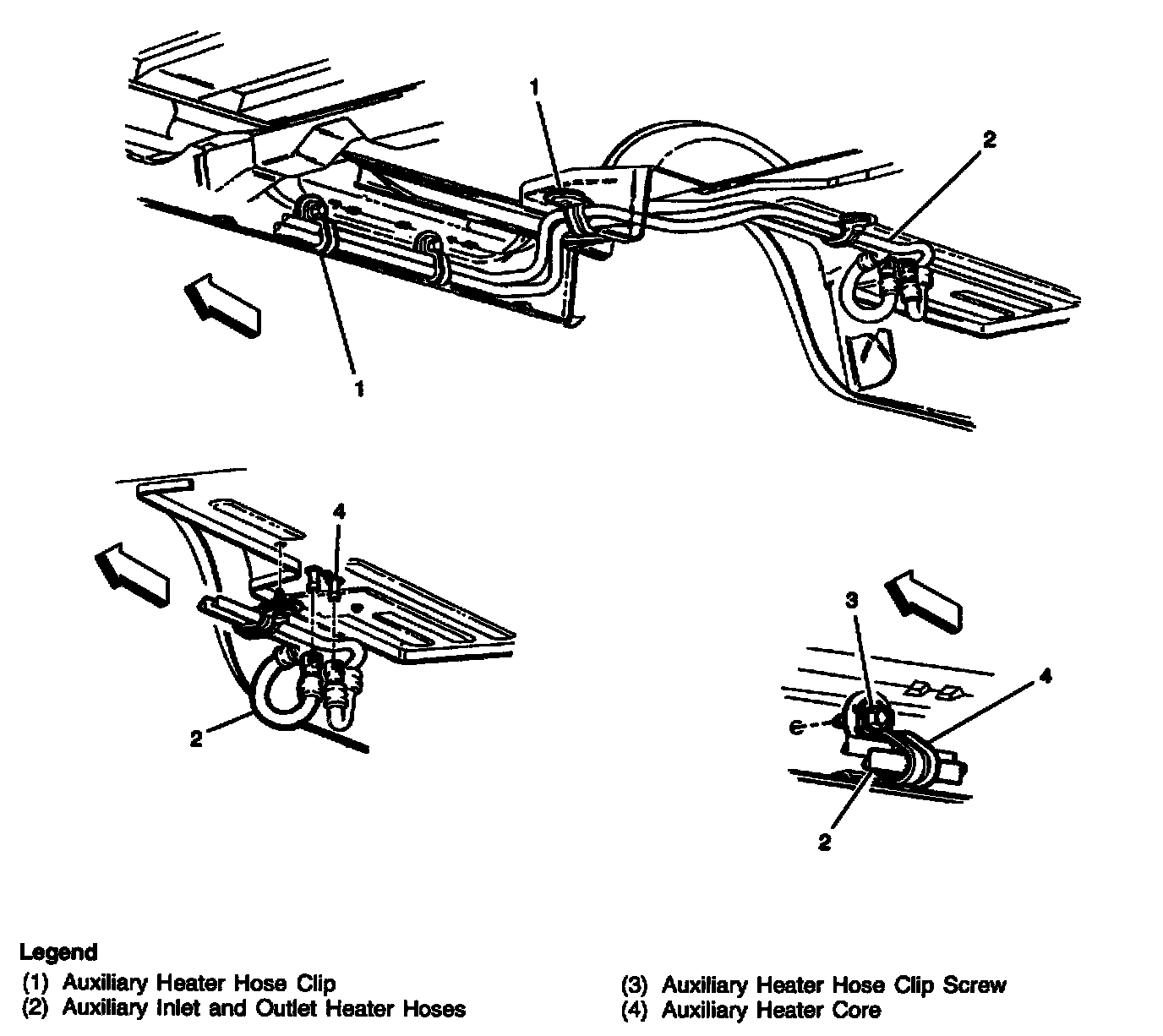 1

2

1

4

2

3

4

2

Legend

(1) Auxiliary Heater Hose Clip
(2) Auxiliary Inlet and Outlet Heater Hoses

(3) Auxiliary Heater Hose Clip Screw
(4) Auxiliary Heater Core