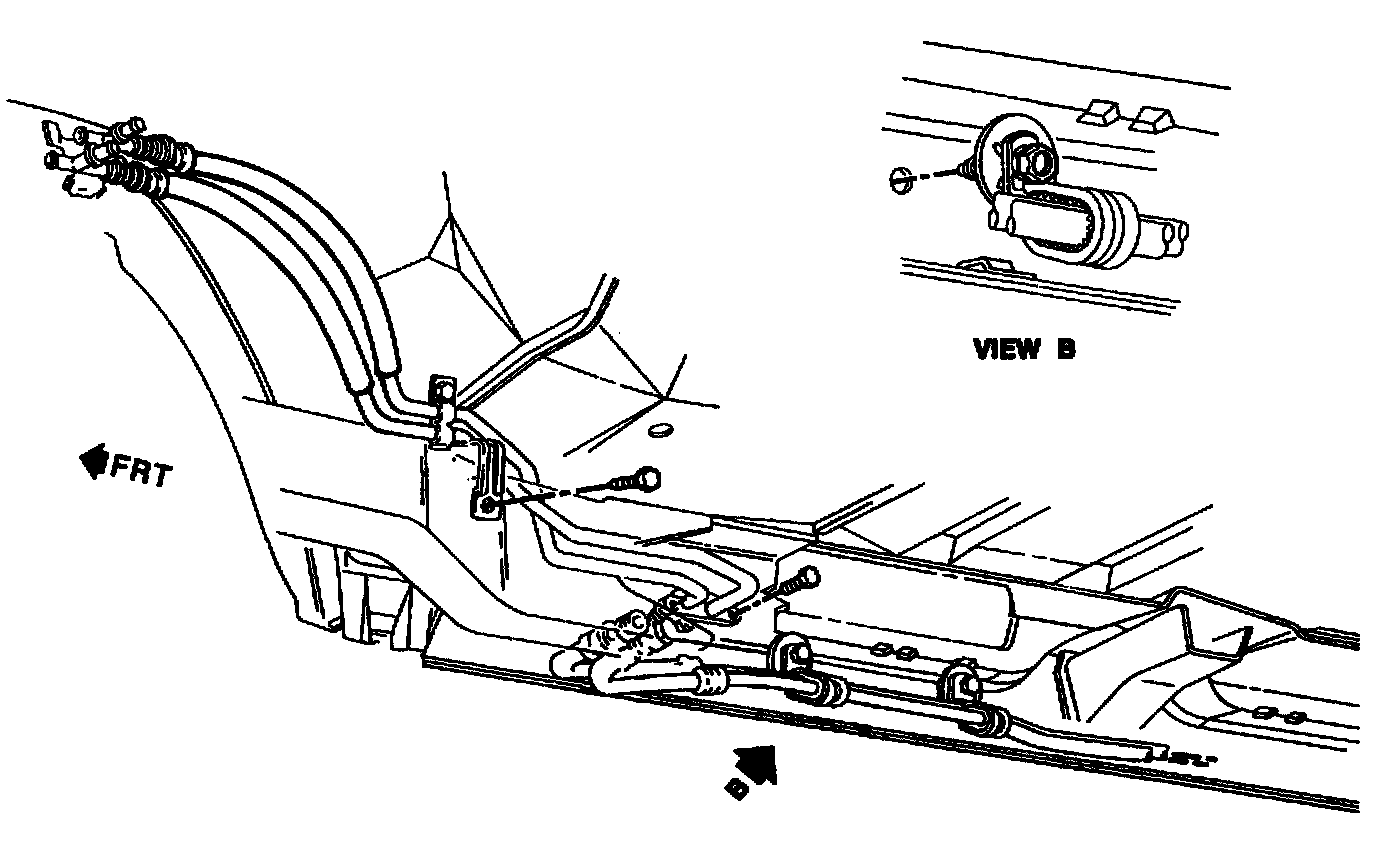 VIEW B

FRT

B