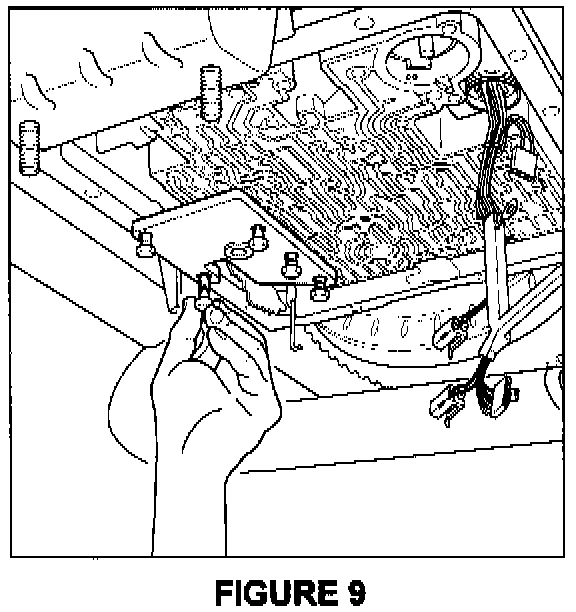 FIGURE 9