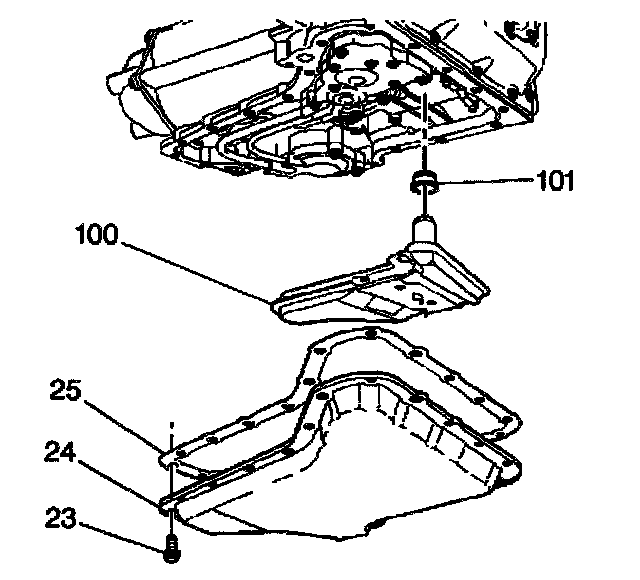 101
100
25
24
23