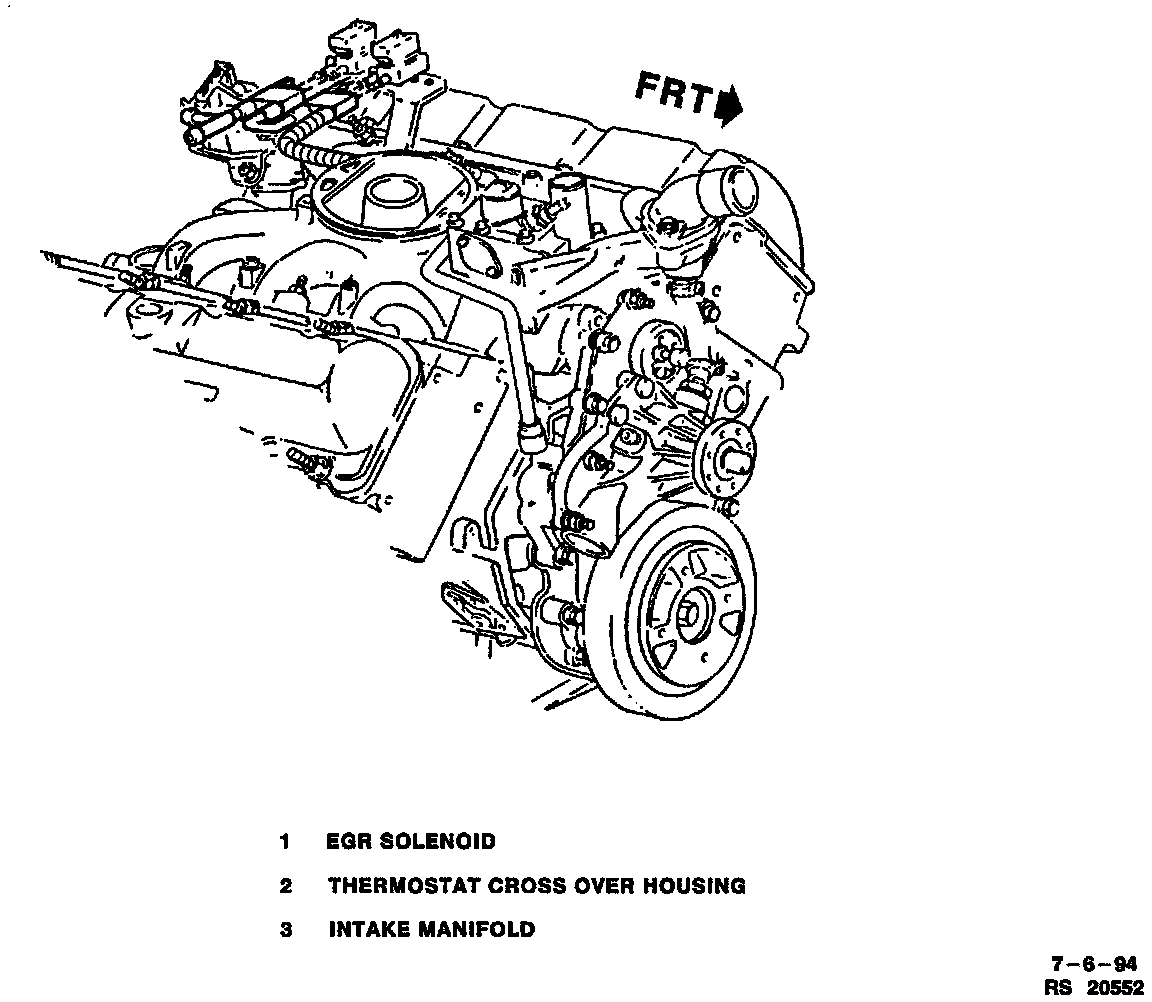 FRT

1 EGR SOLENOID

2 THERMOSTAT CROSS OVER HOUSING

3 INTAKE MANIFOLD

7-6-94
RS 20552