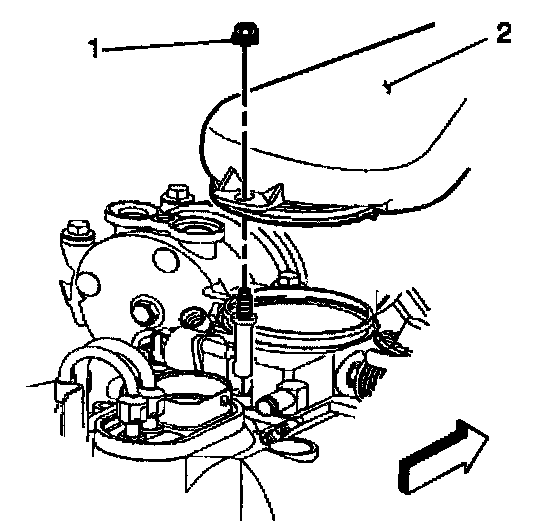 1
2