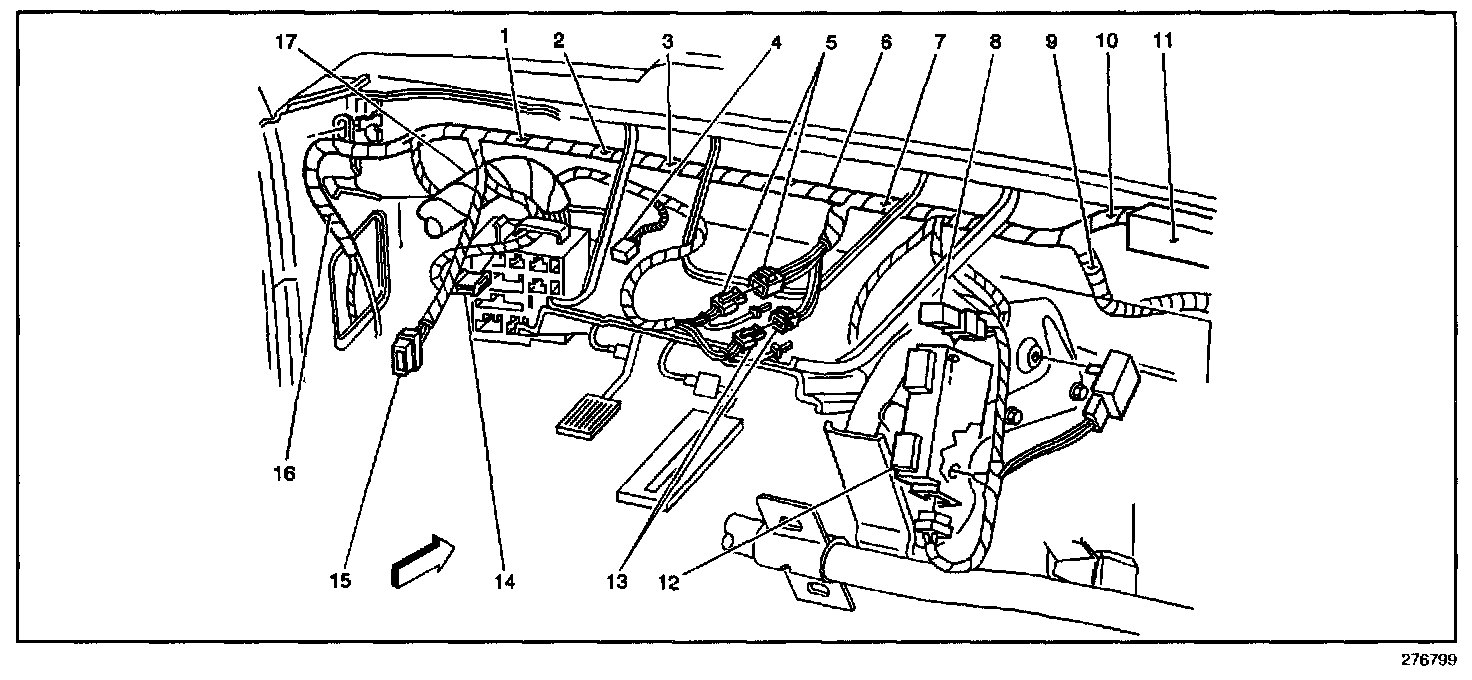 17
1
2
3
4
5
6
7
8
9
10
11
16
15
14
13
12
276799