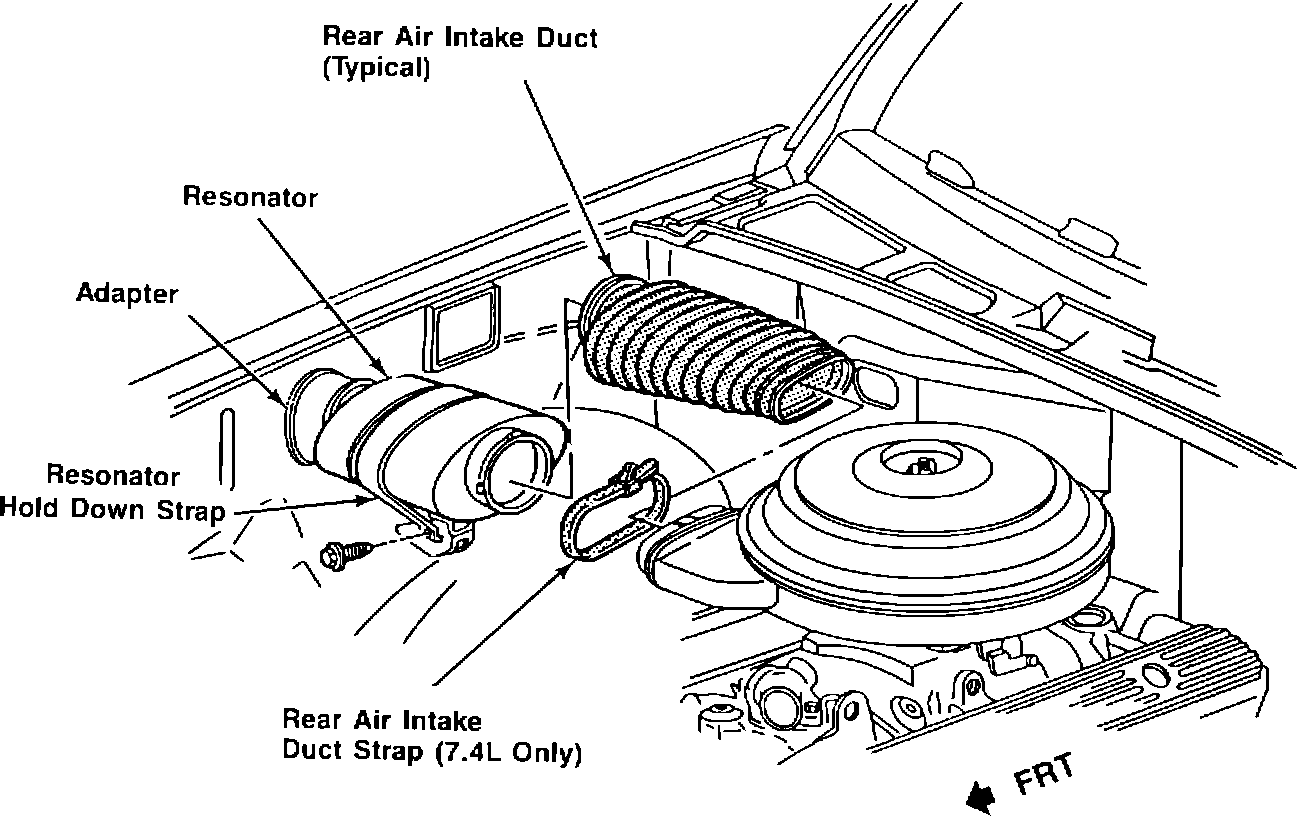 Rear Air Intake Duct (Typical)

Resonator

Adapter

Resonator Hold Down Strap

Rear Air Intake Duct Strap (7.4L Only)

FRT