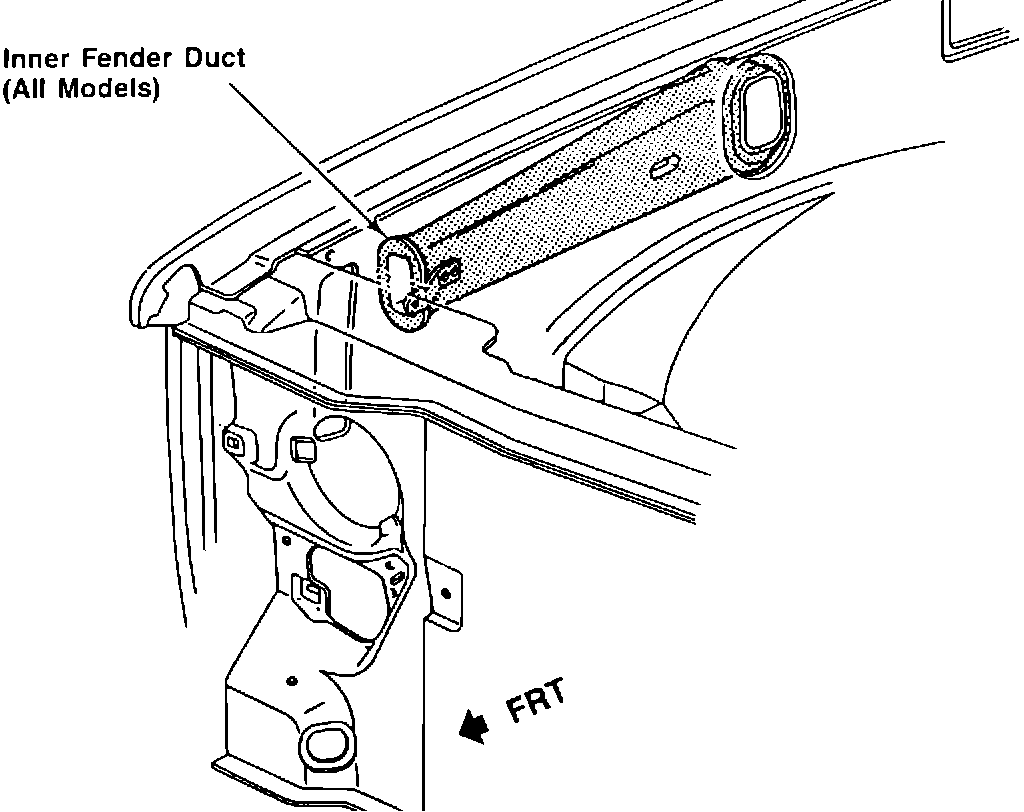 Inner Fender Duct
(All Models)

FRT